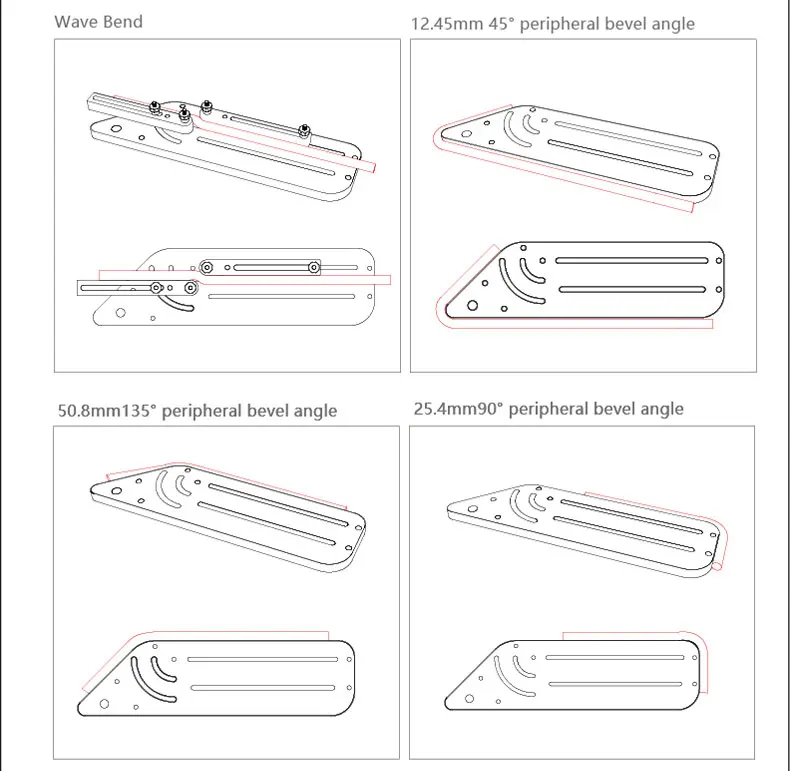 Wave Bend

12.45mm 45° peripheral bevel angle

50.8mm135° peripheral bevel angle

25.4mm90° peripheral bevel angle