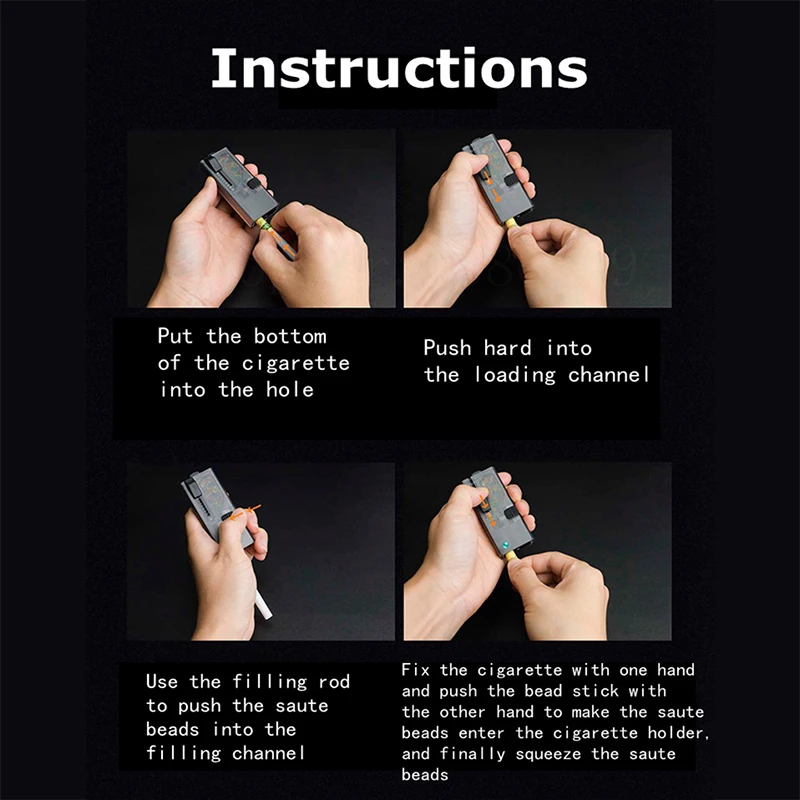 Instructions

Put the bottom of the cigarette into the hole

Push hard into the loading channel

Use the filling rod to push the saute beads into the filling channel

Fix the cigarette with one hand and push the bead stick with the other hand to make the saute beads enter the cigarette holder, and finally squeeze the saute beads