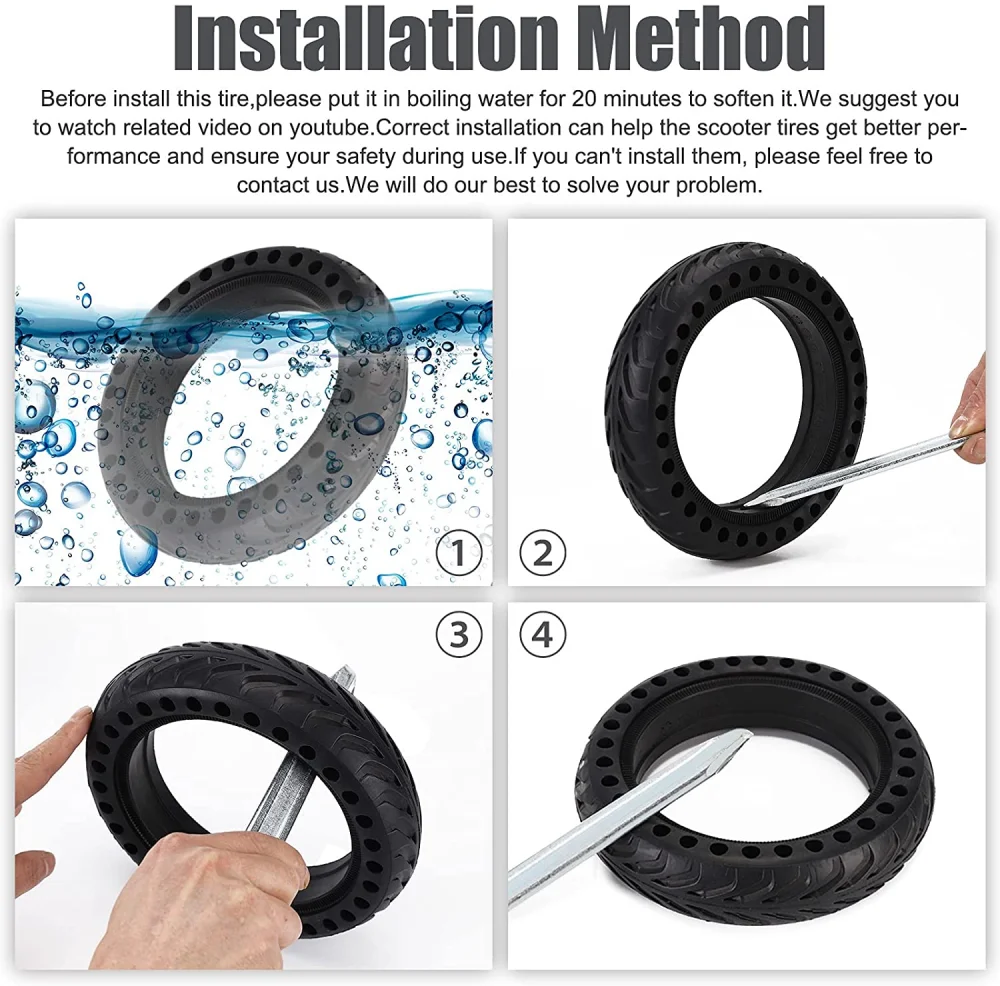 Installation Method

Before install this tire,please put it in boiling water for 20 minutes to soften it.We suggest you to watch related video on youtube.Correct installation can help the scooter tires get better performance and ensure your safety during use.If you can't install them, please feel free to contact us.We will do our best to solve your problem.

①

②

③

④