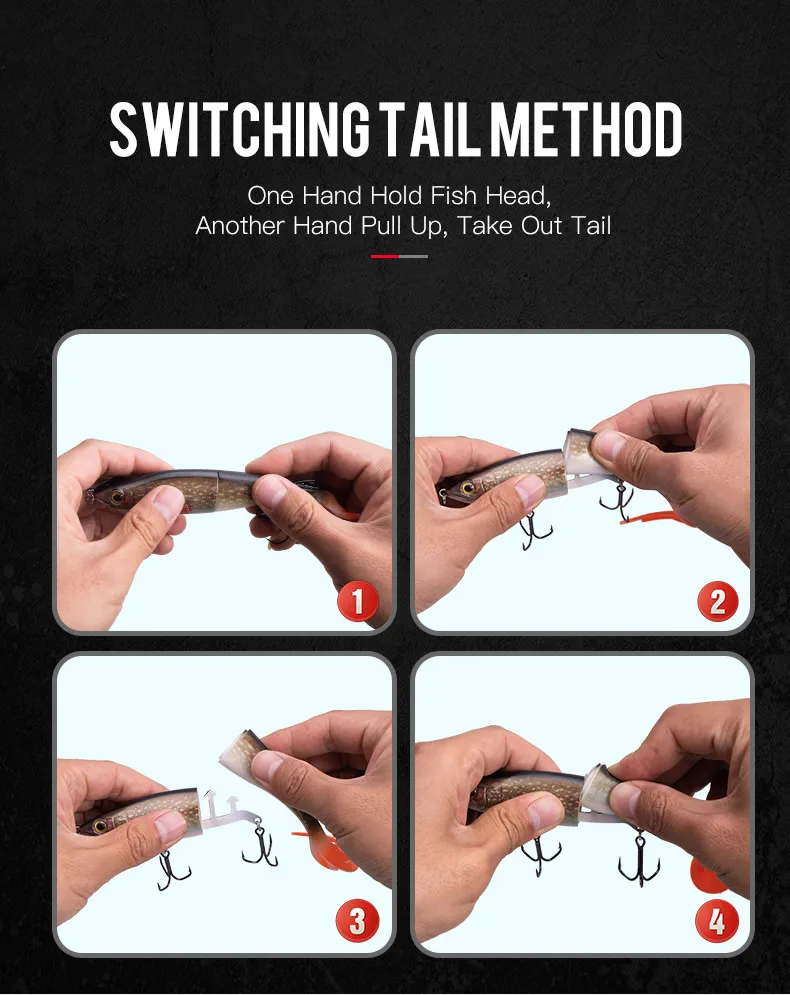 SWITCHING TAIL METHOD

One Hand Hold Fish Head,
Another Hand Pull Up, Take Out Tail

1

2

3

4