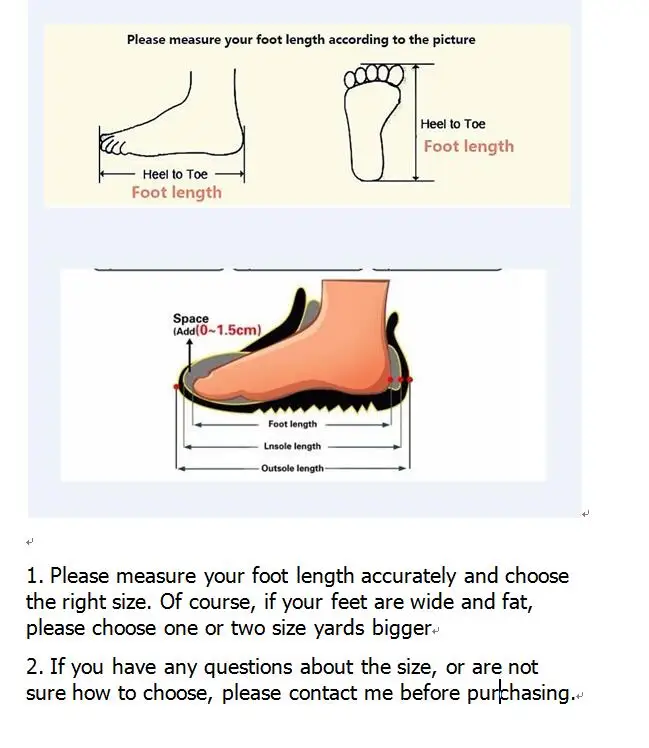 Please measure your foot length according to the picture

Heel to Toe
Foot length

Heel to Toe
Foot length

Space
(Add(0~1.5cm)

Foot length
Lnsole length
Outsole length

1. Please measure your foot length accurately and choose the right size. Of course, if your feet are wide and fat, please choose one or two size yards bigger

2. If you have any questions about the size, or are not sure how to choose, please contact me before purchasing.