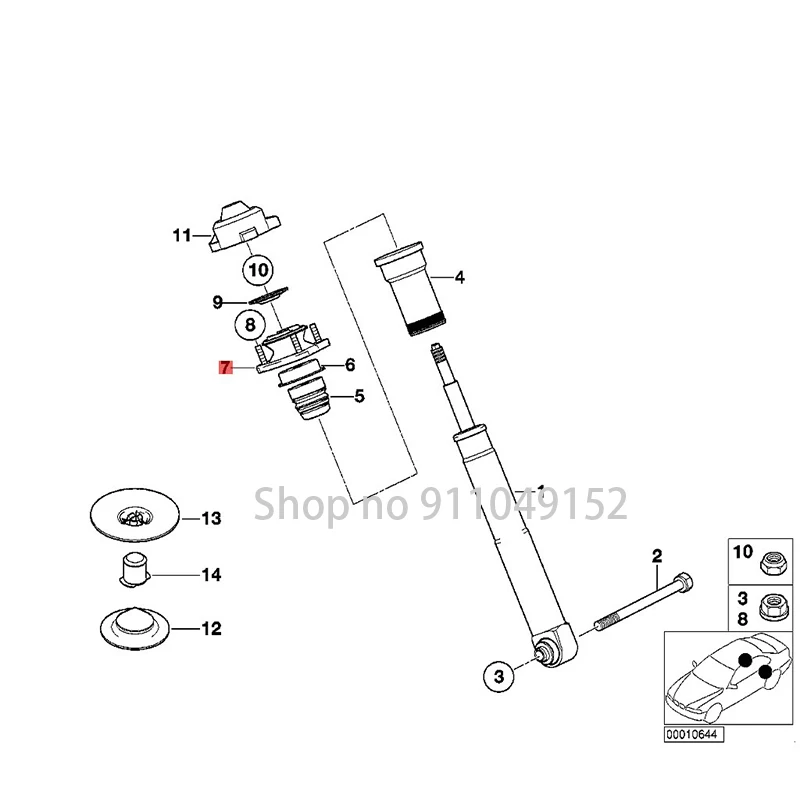 11
10
9
8
7
6
5
4
1
Shop no 911049152
13
14
12
2
3
10
3
8
00010644