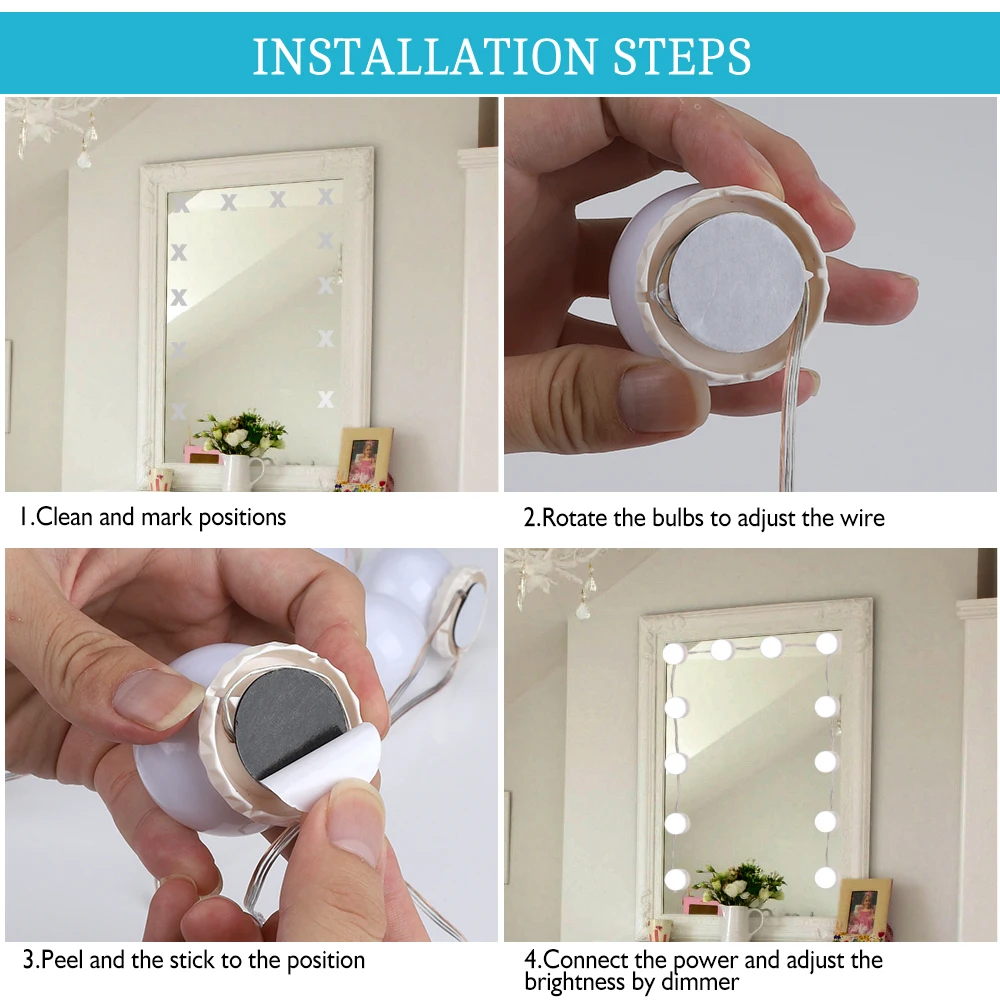 INSTALLATION STEPS

1.Clean and mark positions

2.Rotate the bulbs to adjust the wire

3.Peel and the stick to the position

4.Connect the power and adjust the brightness by dimmer