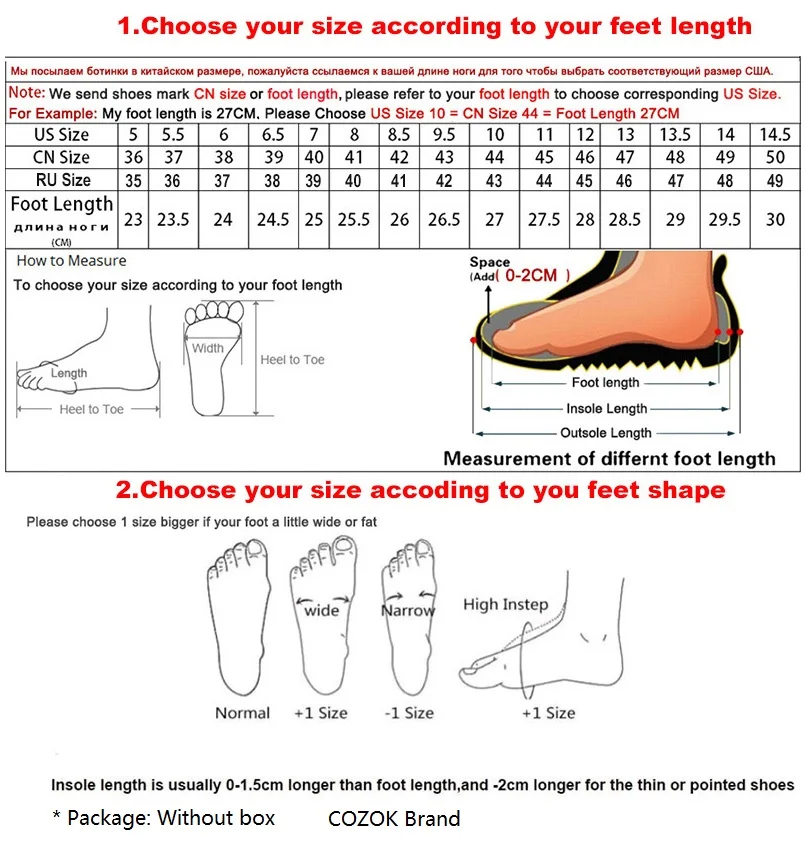 1.Choose your size according to your feet length

Мы посылаем ботинки в китайском размере, пожалуйста ссылаемся к вашей длине ноги для того чтобы выбрать соответствующий размер США.

Note: We send shoes mark CN size or foot length, please refer to your foot length to choose corresponding US Size.
For Example: My foot length is 27CM. Please Choose US Size 10 = CN Size 44 = Foot Length 27CM

| US Size | 5 | 5.5 | 6 | 6.5 | 7 | 8 | 8.5 | 9.5 | 10 | 11 | 12 | 13 | 13.5 | 14 | 14.5 |
|---|---|---|---|---|---|---|---|---|---|---|---|---|---|---|---|
| CN Size | 36 | 37 | 38 | 39 | 40 | 41 | 42 | 43 | 44 | 45 | 46 | 47 | 48 | 49 | 50 |
| RU Size | 35 | 36 | 37 | 38 | 39 | 40 | 41 | 42 | 43 | 44 | 45 | 46 | 47 | 48 | 49 |
| Foot Length длина ноги (CM) | 23 | 23.5 | 24 | 24.5 | 25 | 25.5 | 26 | 26.5 | 27 | 27.5 | 28 | 28.5 | 29 | 29.5 | 30 |

How to Measure
To choose your size according to your foot length

Length
Heel to Toe
Width
Heel to Toe

Space
(Add 0-2CM )
Foot length
Insole Length
Outsole Length
Measurement of differnt foot length

2.Choose your size accoding to you feet shape

Please choose 1 size bigger if your foot a little wide or fat

wide
Narrow
High Instep
Normal
+1 Size
-1 Size
+1 Size

Insole length is usually 0-1.5cm longer than foot length,and -2cm longer for the thin or pointed shoes

* Package: Without box COZOK Brand