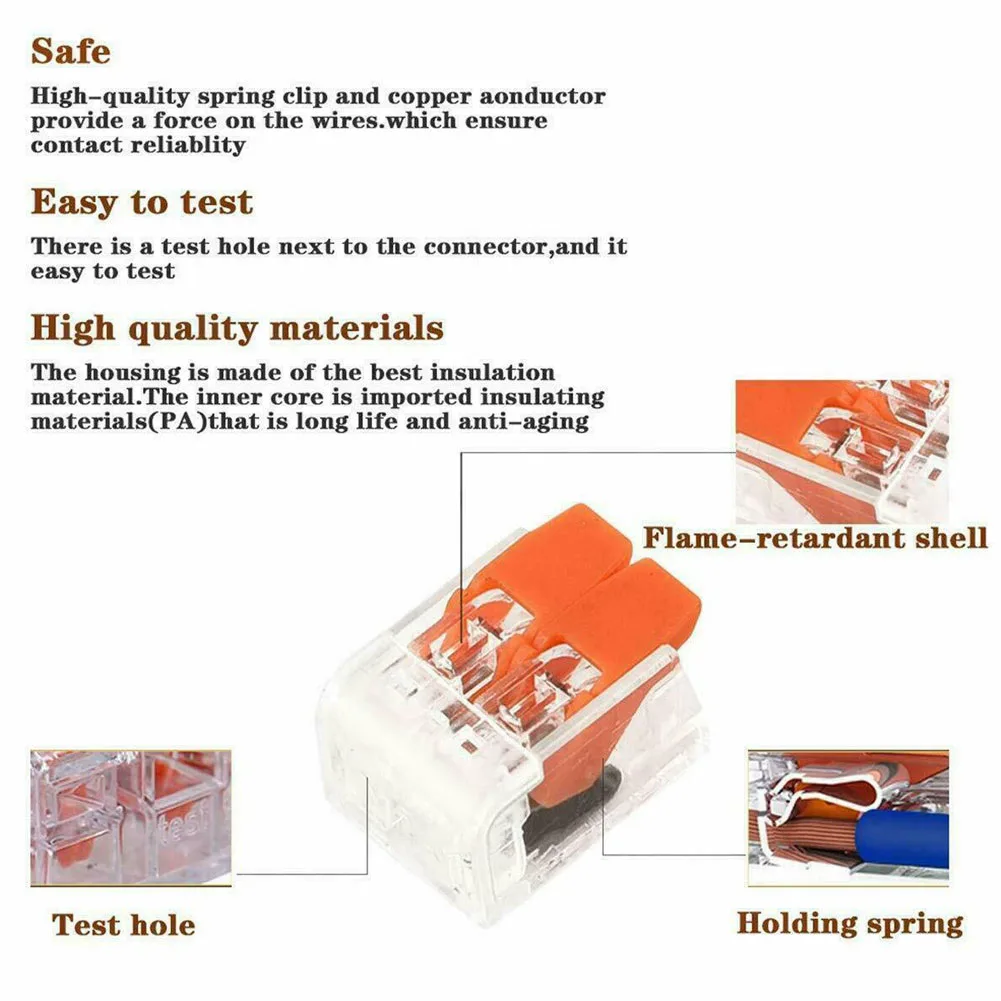 Safe

High-quality spring clip and copper aonductor provide a force on the wires.which ensure contact reliablity

Easy to test

There is a test hole next to the connector,and it easy to test

High quality materials

The housing is made of the best insulation material.The inner core is imported insulating materials(PA)that is long life and anti-aging

Flame-retardant shell

test

Test hole

Holding spring