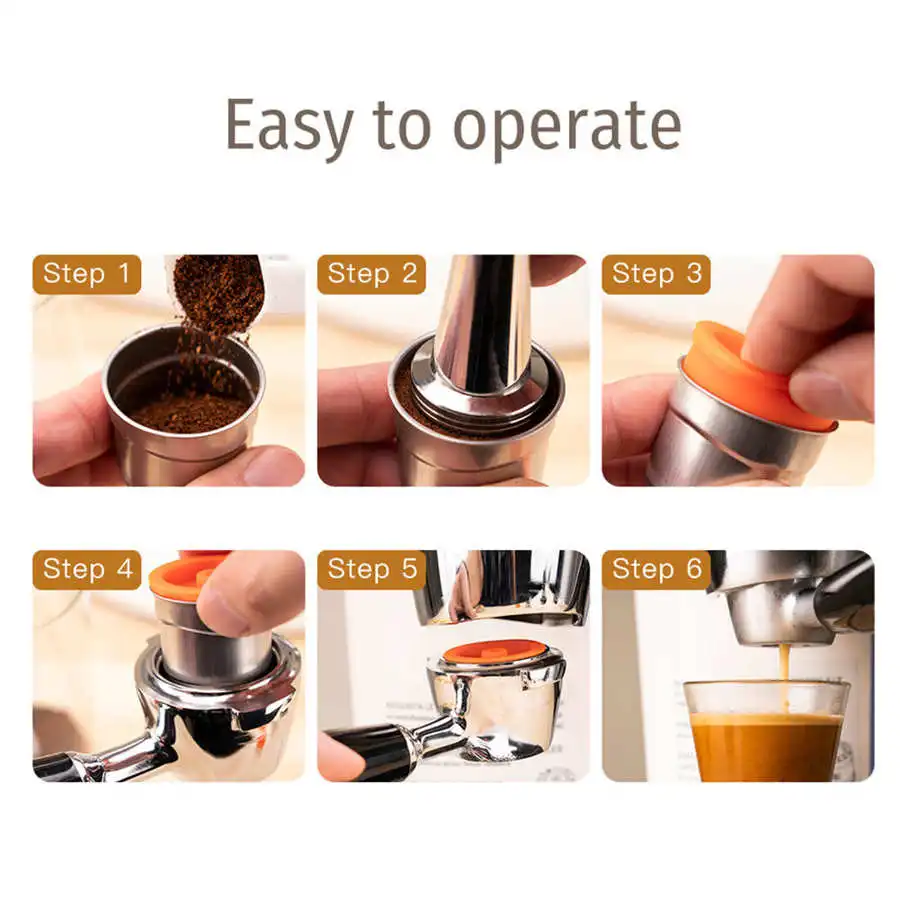 Easy to operate

Step 1

Step 2

Step 3

Step 4

Step 5

Step 6