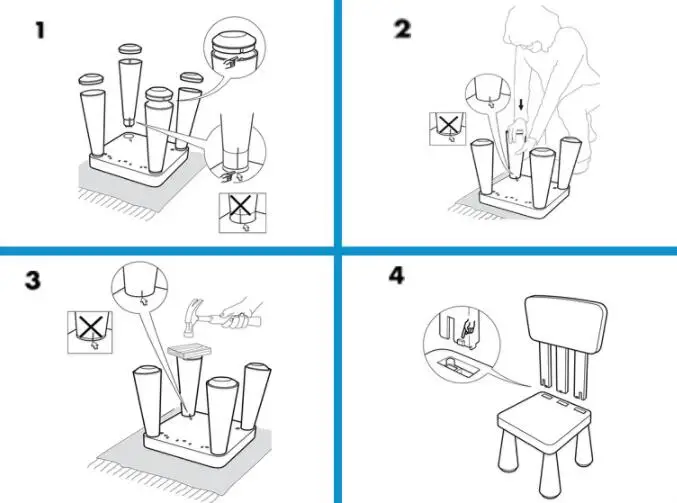 1

2

3

4