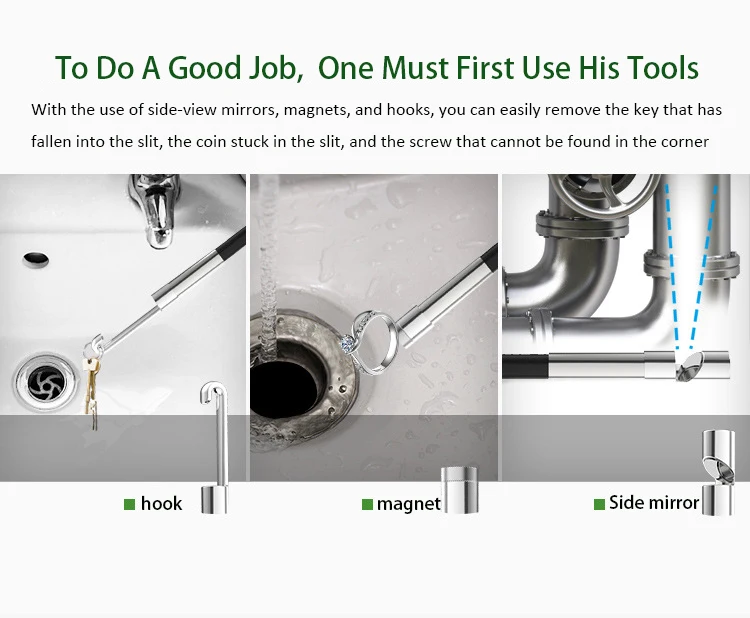 To Do A Good Job, One Must First Use His Tools

With the use of side-view mirrors, magnets, and hooks, you can easily remove the key that has fallen into the slit, the coin stuck in the slit, and the screw that cannot be found in the corner

hook

magnet

Side mirror