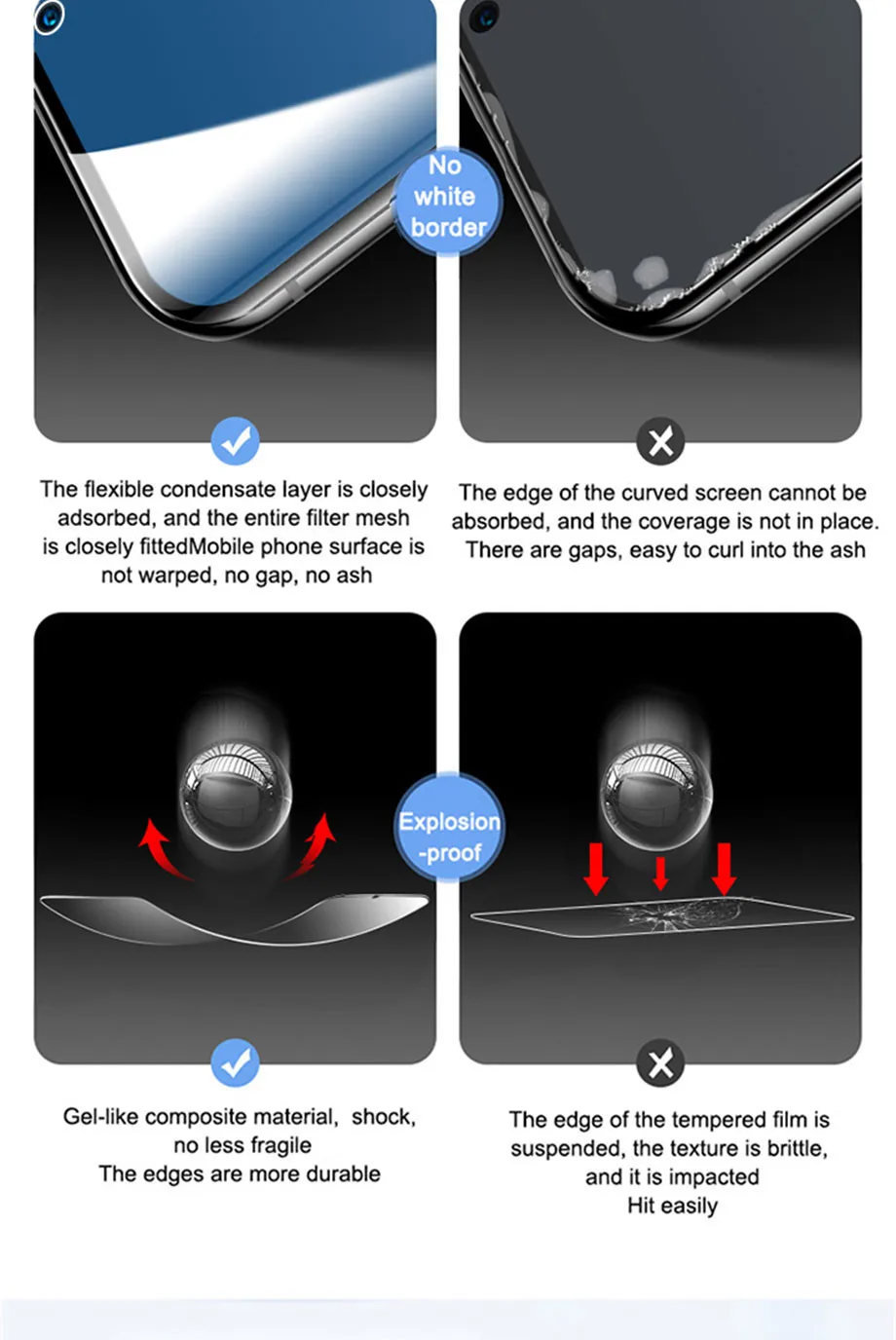 No white border

The flexible condensate layer is closely adsorbed, and the entire filter mesh is closely fittedMobile phone surface is not warped, no gap, no ash

The edge of the curved screen cannot be absorbed, and the coverage is not in place. There are gaps, easy to curl into the ash

Explosion -proof

Gel-like composite material, shock, no less fragile
The edges are more durable

The edge of the tempered film is suspended, the texture is brittle, and it is impacted
Hit easily