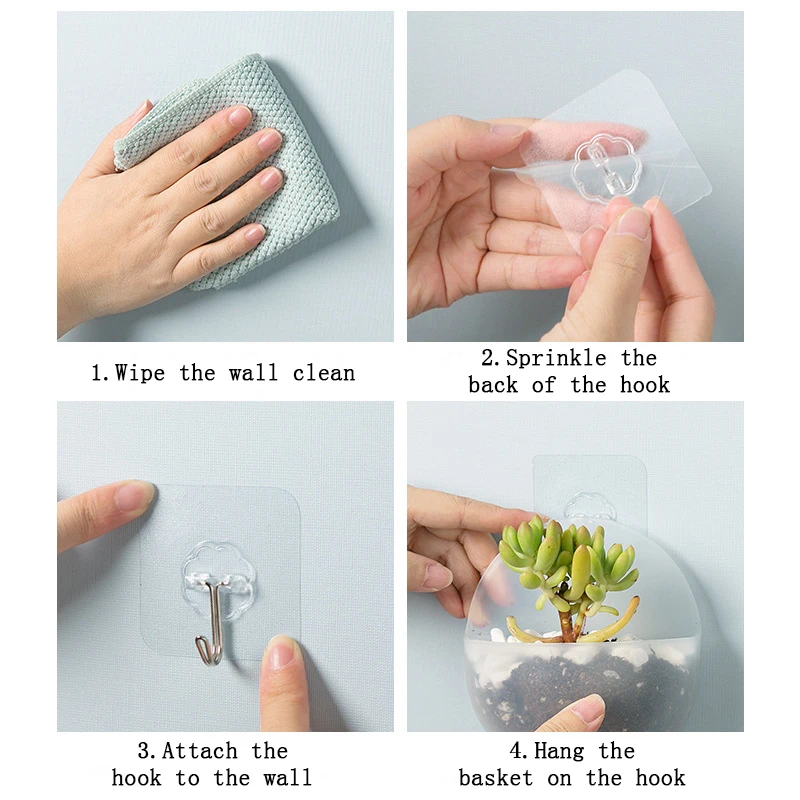 1.Wipe the wall clean

2.Sprinkle the back of the hook

3.Attach the hook to the wall

4.Hang the basket on the hook