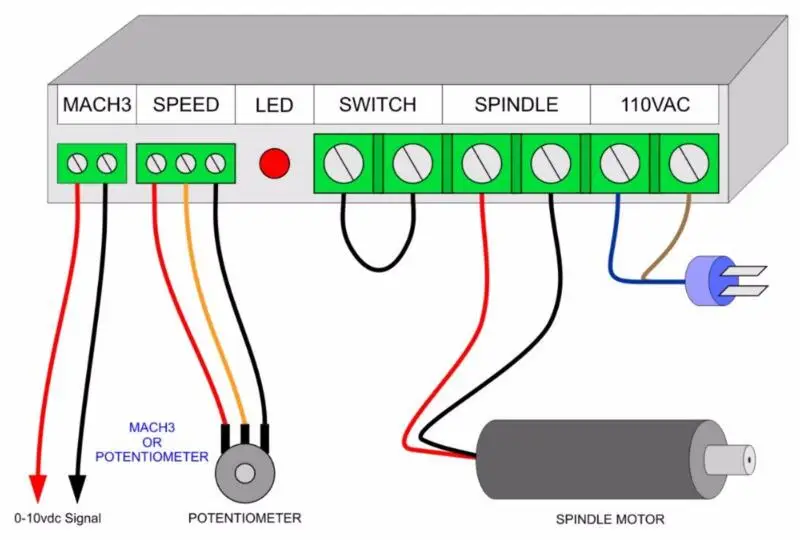 MACH3
SPEED
LED
SWITCH
SPINDLE
110VAC

MACH3
OR
POTENTIOMETER

0-10vdc Signal
POTENTIOMETER
SPINDLE MOTOR