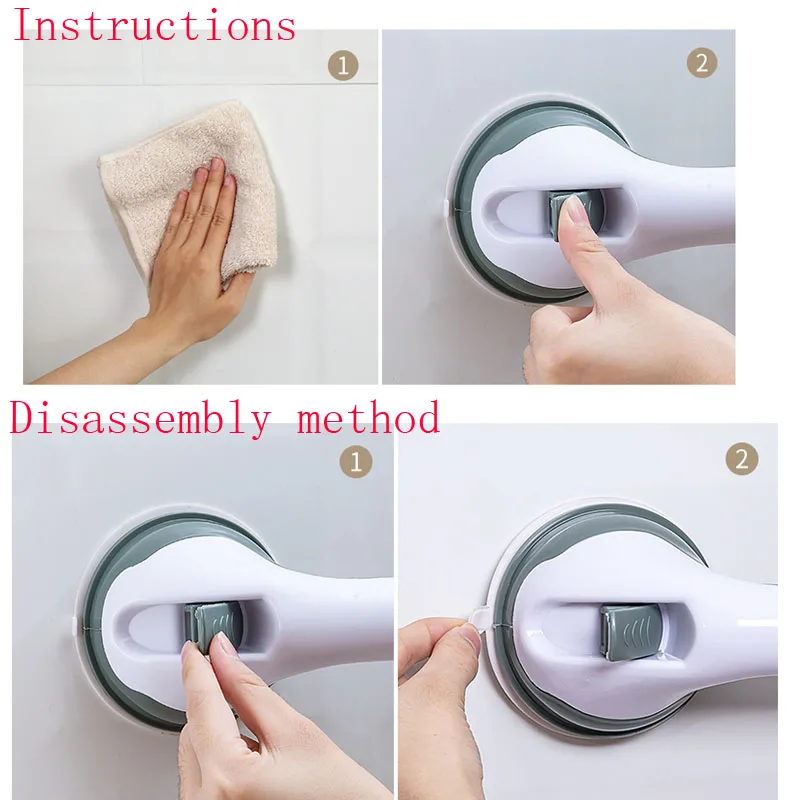 Instructions

1

2

Disassembly method

1

2