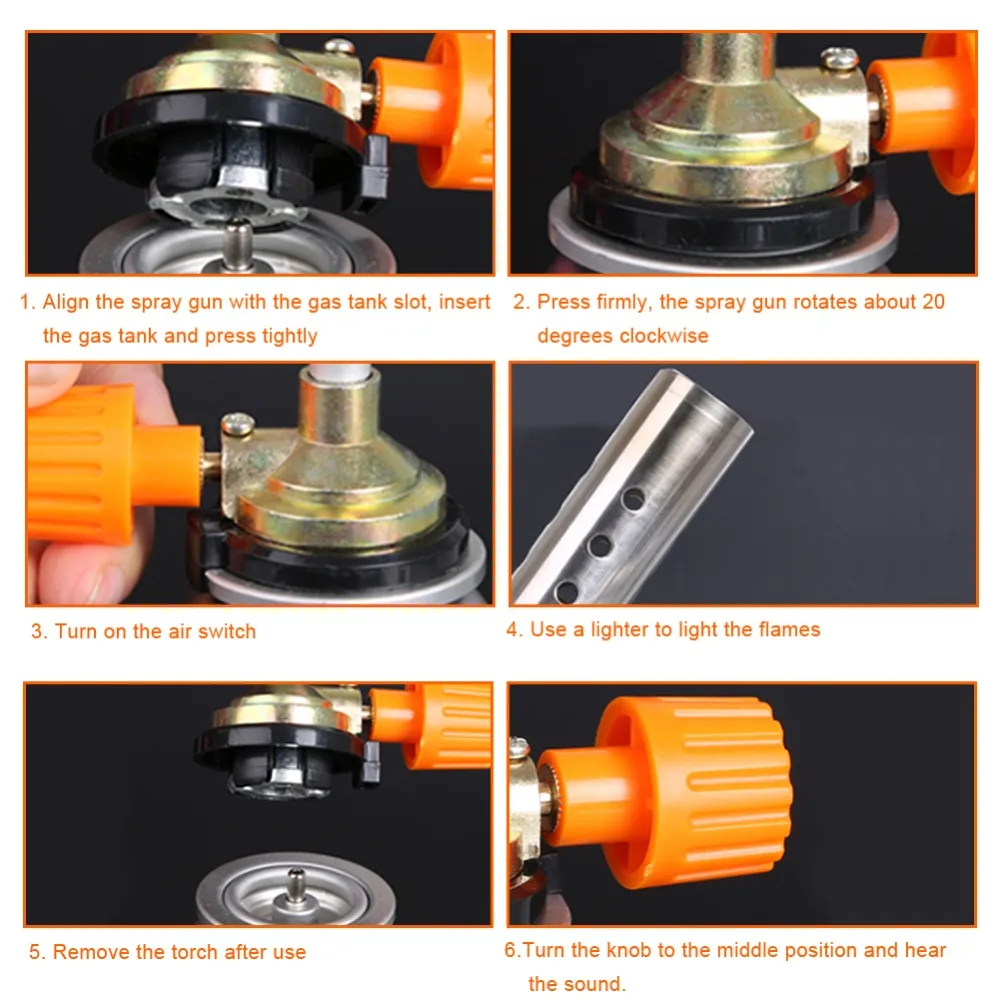 1. Align the spray gun with the gas tank slot, insert the gas tank and press tightly

2. Press firmly, the spray gun rotates about 20 degrees clockwise

3. Turn on the air switch

4. Use a lighter to light the flames

5. Remove the torch after use

6.Turn the knob to the middle position and hear the sound.