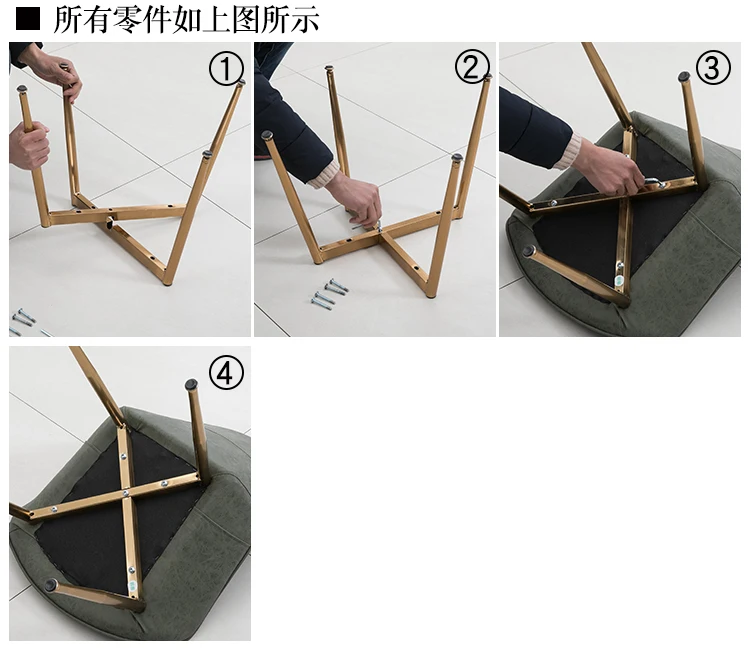 ■ 所有零件如上图所示

①

②

③

④