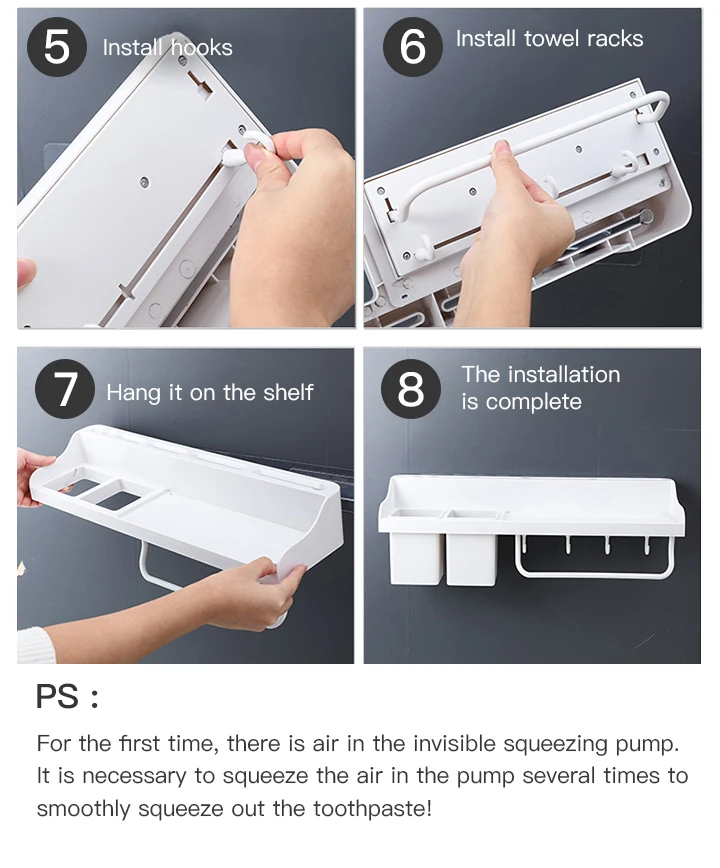 5 Install hooks

6 Install towel racks

7 Hang it on the shelf

8 The installation is complete

PS :

For the first time, there is air in the invisible squeezing pump. It is necessary to squeeze the air in the pump several times to smoothly squeeze out the toothpaste!