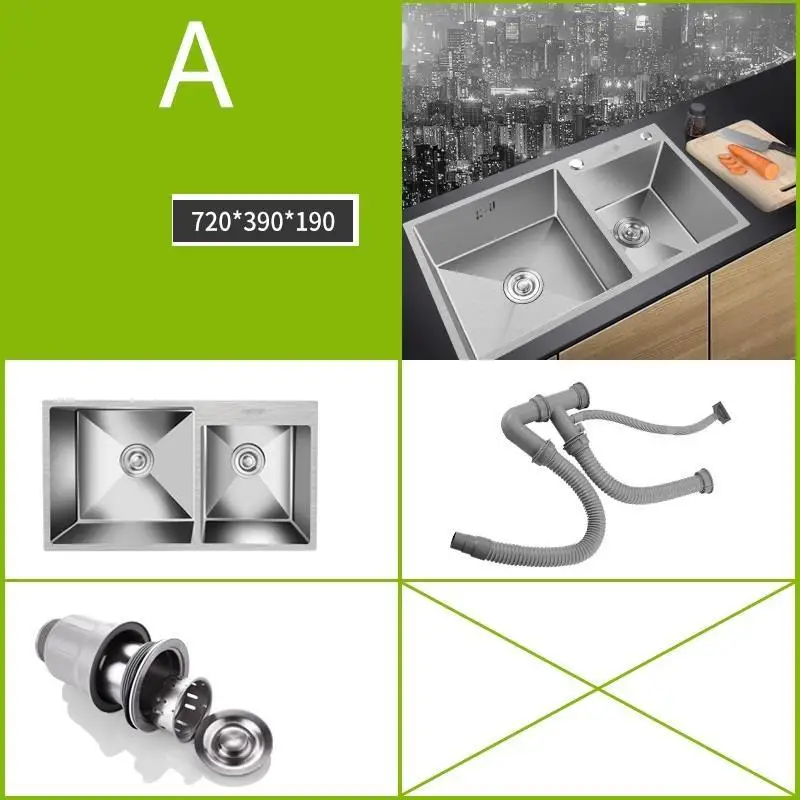 A

720*390*190