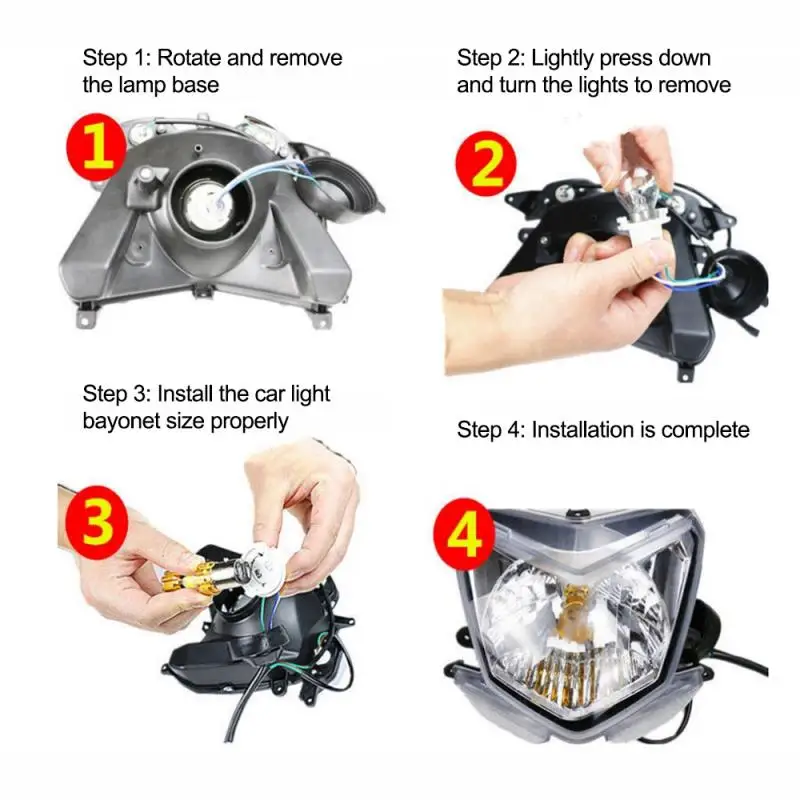 Step 1: Rotate and remove the lamp base

1

Step 2: Lightly press down and turn the lights to remove

2

Step 3: Install the car light bayonet size properly

3

Step 4: Installation is complete

4