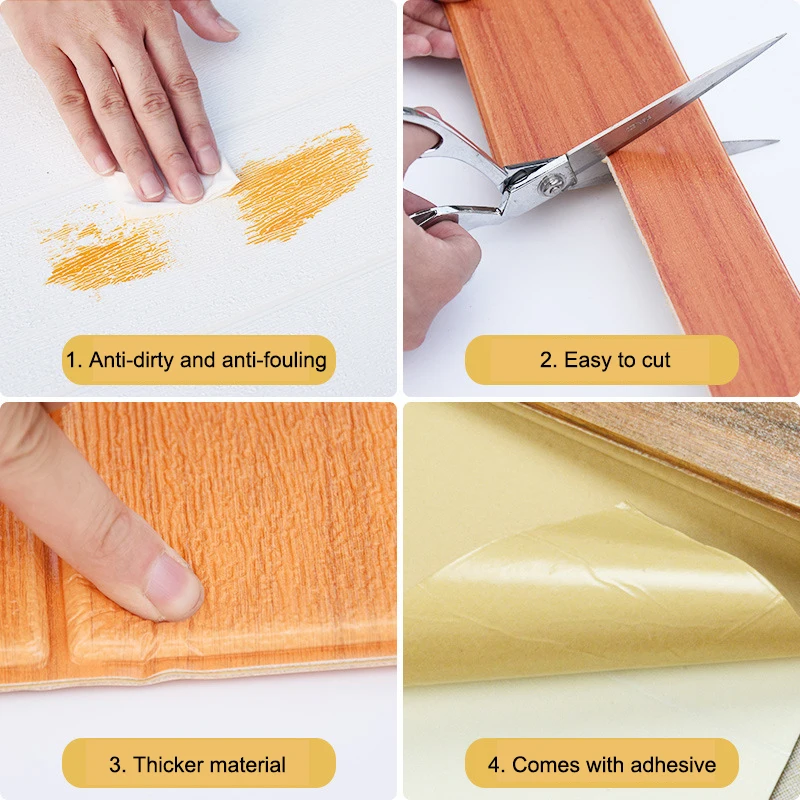 1. Anti-dirty and anti-fouling

2. Easy to cut

3. Thicker material

4. Comes with adhesive