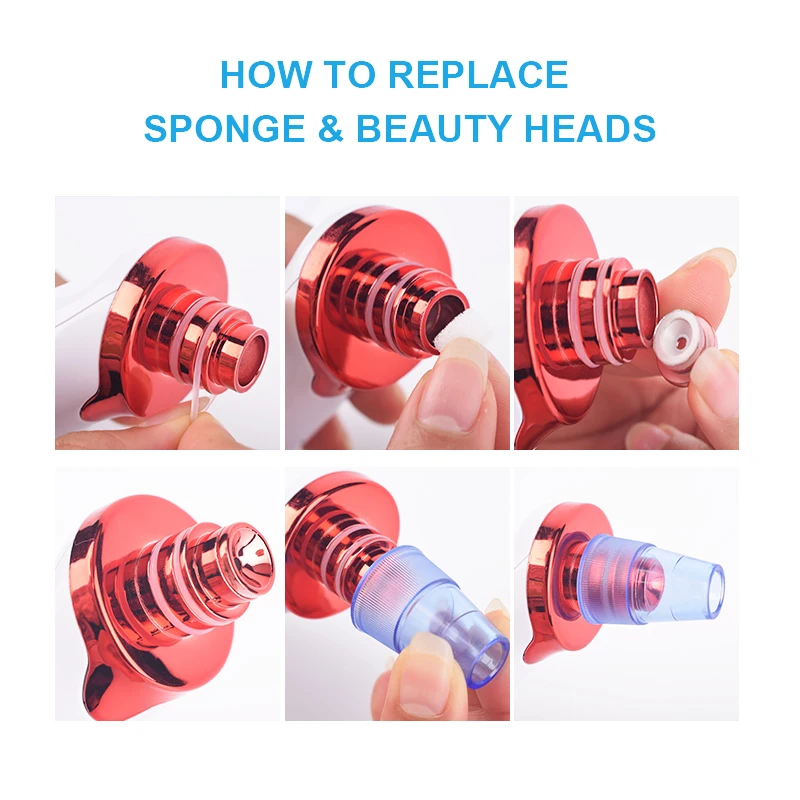 HOW TO REPLACE
SPONGE & BEAUTY HEADS