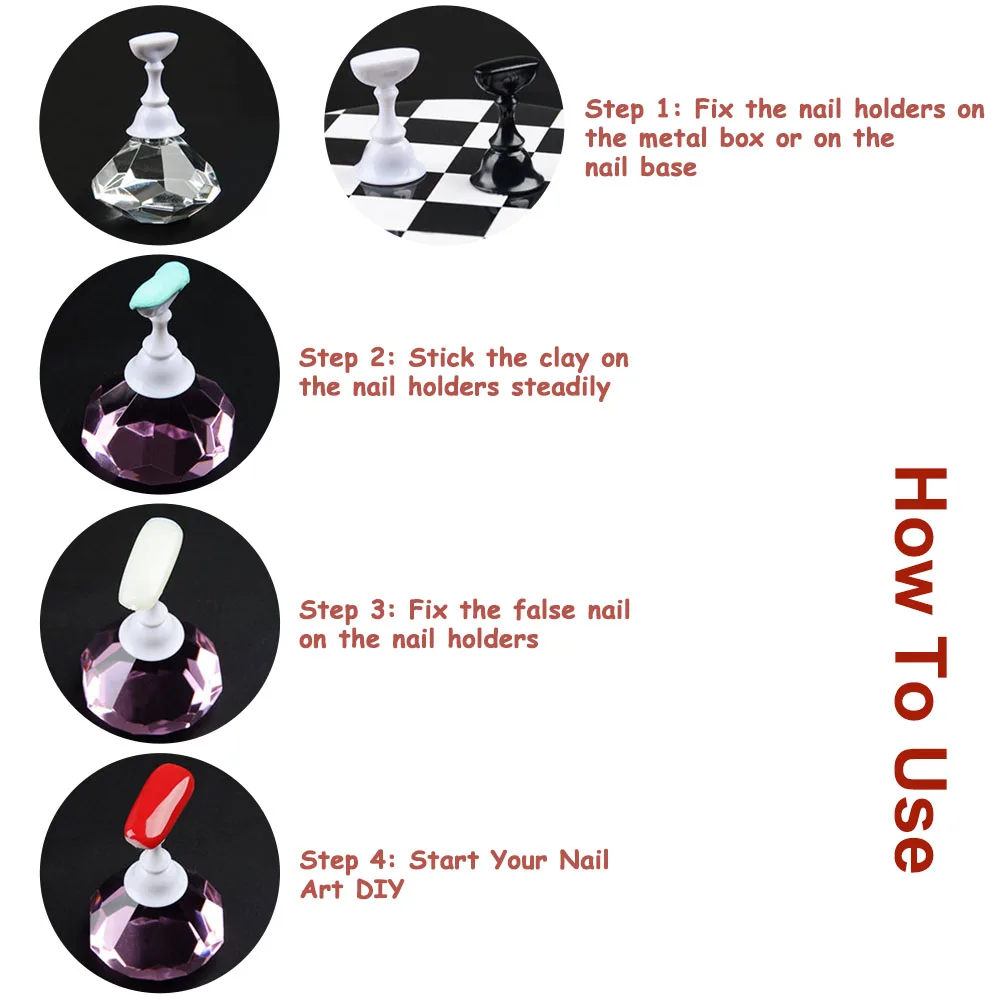 Step 1: Fix the nail holders on the metal box or on the nail base

Step 2: Stick the clay on the nail holders steadily

Step 3: Fix the false nail on the nail holders

Step 4: Start Your Nail Art DIY

How To Use