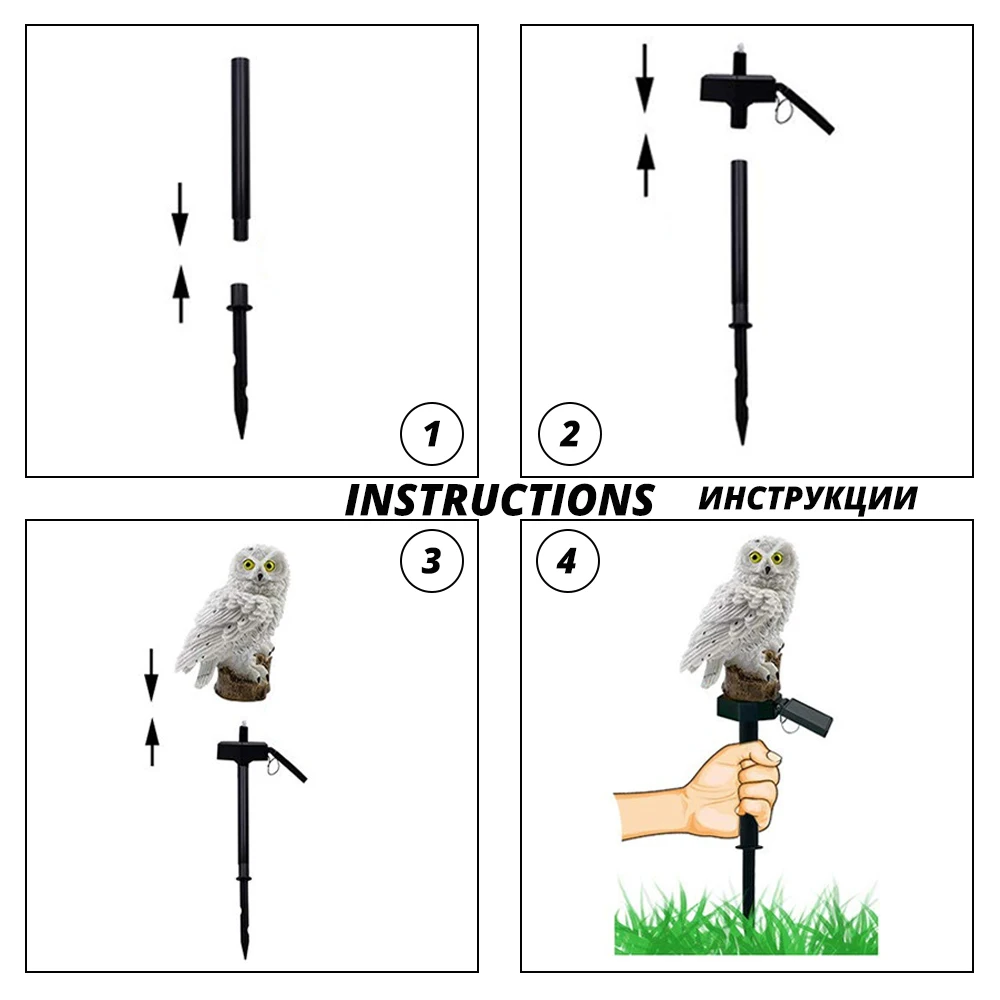 1

2

INSTRUCTIONS ИНСТРУКЦИИ

3

4