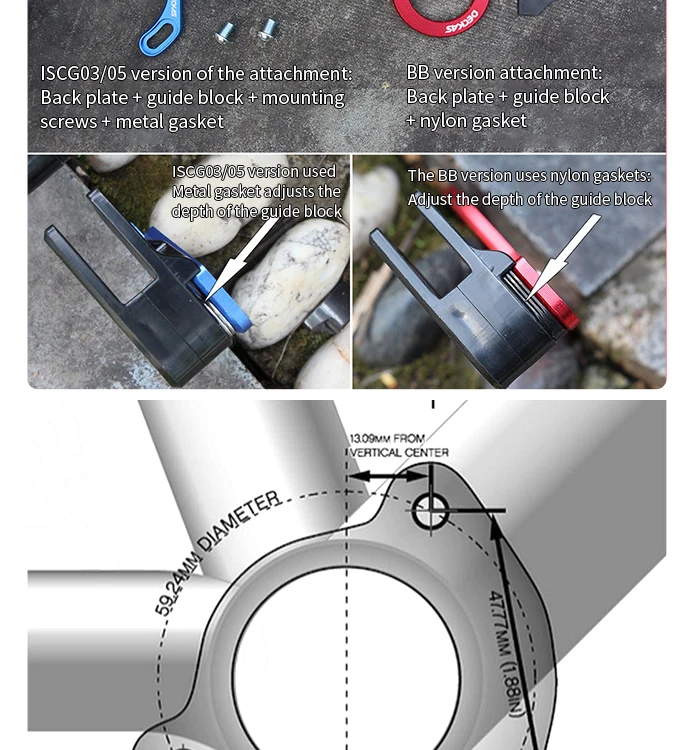 DECKAS DECKAS

ISCG03/05 version of the attachment: Back plate + guide block + mounting screws + metal gasket

BB version attachment: Back plate + guide block + nylon gasket

ISCG03/05 version used Metal gasket adjusts the depth of the guide block

The BB version uses nylon gaskets: Adjust the depth of the guide block

13.09MM FROM VERTICAL CENTER

59.24MM DIAMETER

47.77MM (1.88IN)