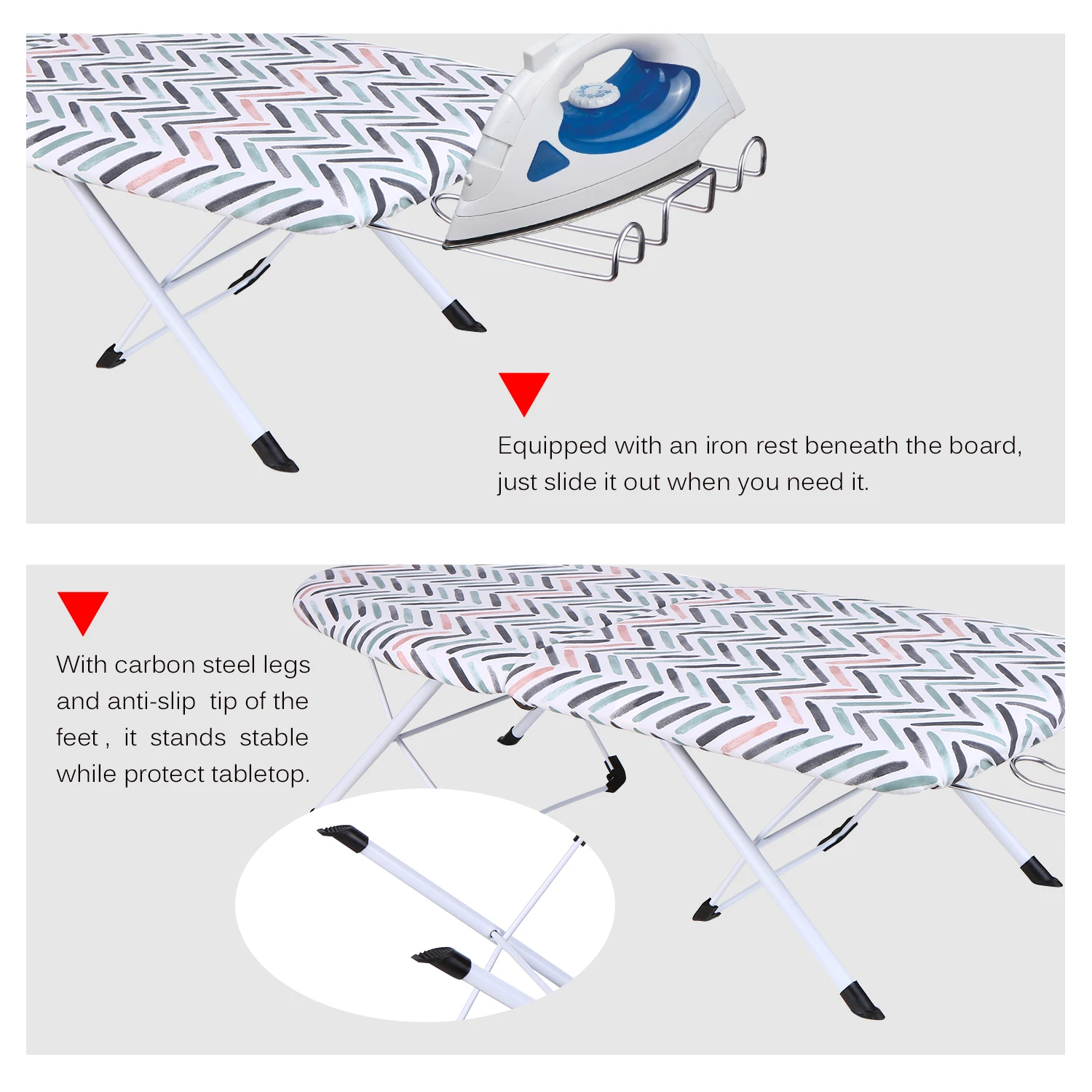 Equipped with an iron rest beneath the board, just slide it out when you need it.

With carbon steel legs and anti-slip tip of the feet , it stands stable while protect tabletop.