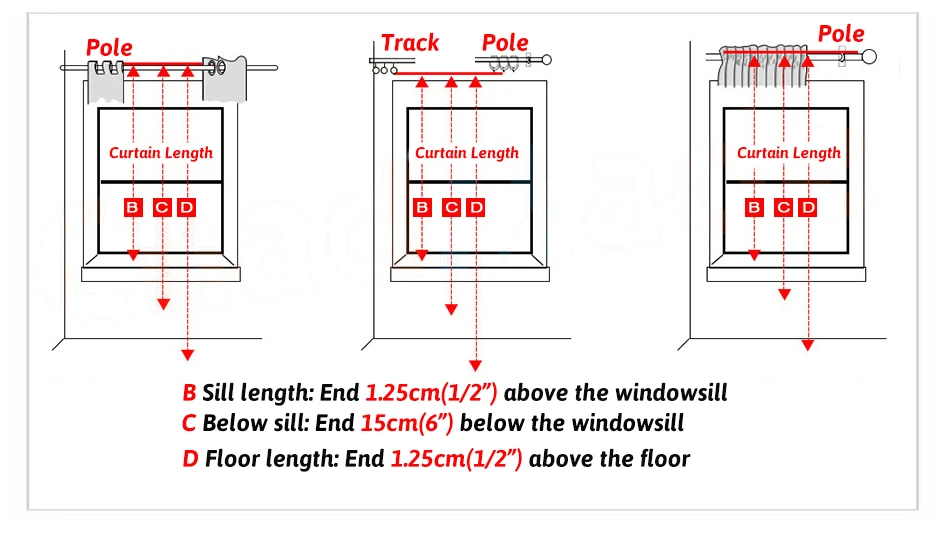 Pole

Curtain Length

B C D

Track Pole

Curtain Length

B C D

Pole

Curtain Length

B C D

B Sill length: End 1.25cm(1/2”) above the windowsill
C Below sill: End 15cm(6”) below the windowsill
D Floor length: End 1.25cm(1/2”) above the floor