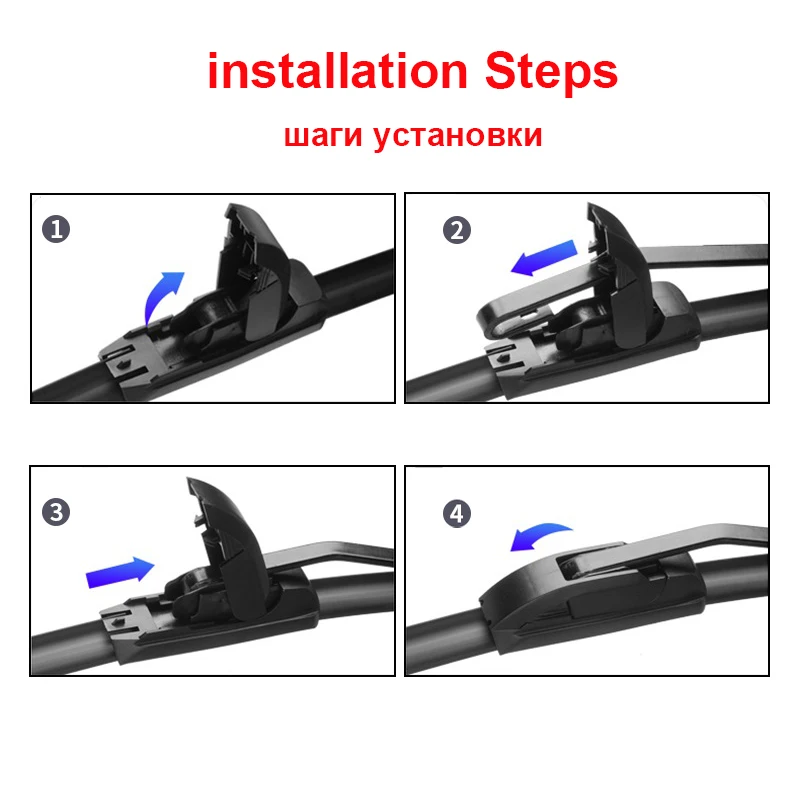 installation Steps

шаги установки

1

2

3

4