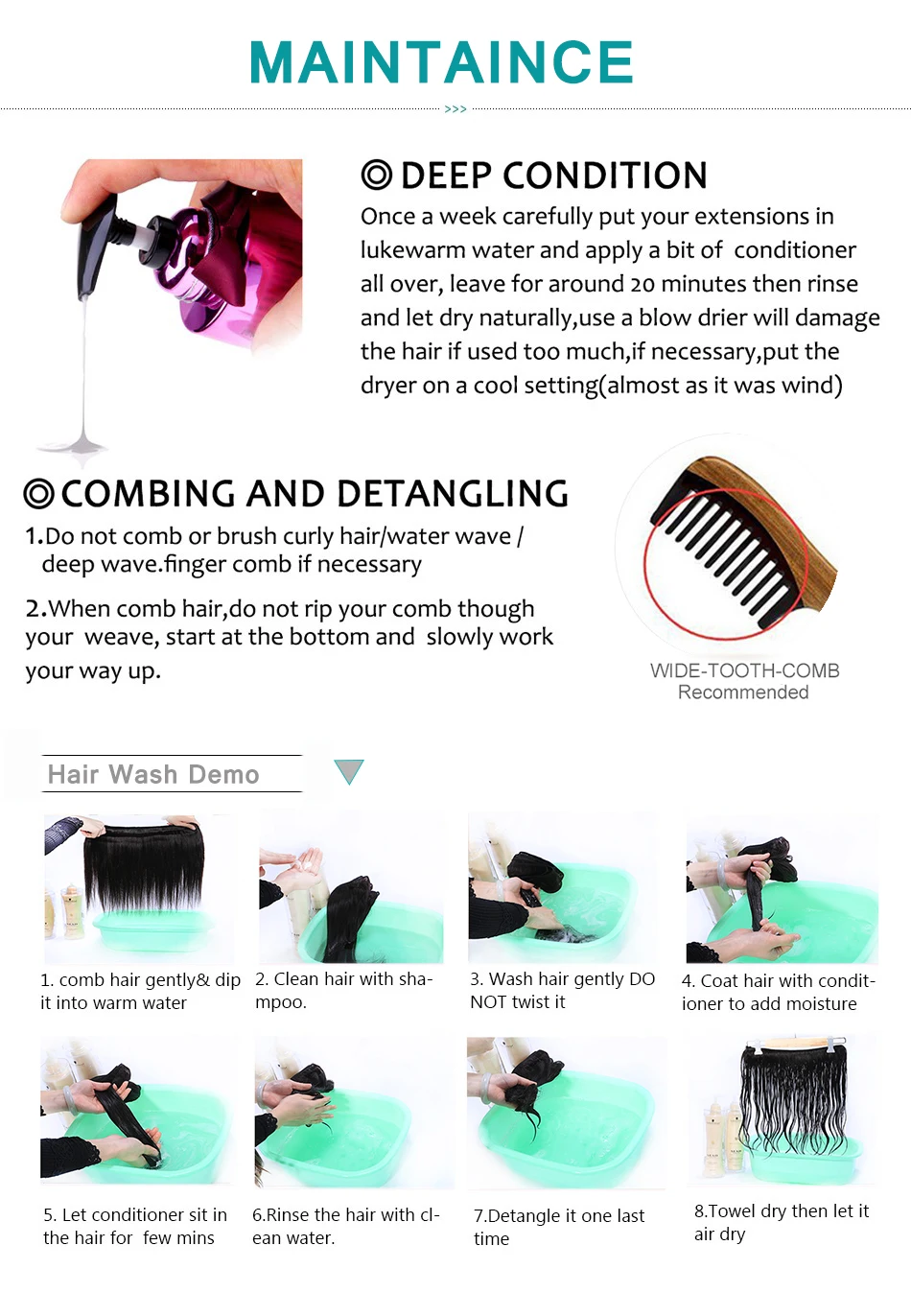 MAINTAINCE

>>>

◎ DEEP CONDITION

Once a week carefully put your extensions in lukewarm water and apply a bit of conditioner all over, leave for around 20 minutes then rinse and let dry naturally,use a blow drier will damage the hair if used too much,if necessary,put the dryer on a cool setting(almost as it was wind)

◎ COMBING AND DETANGLING

1.Do not comb or brush curly hair/water wave / deep wave.finger comb if necessary

2.When comb hair,do not rip your comb though your weave, start at the bottom and slowly work your way up.

WIDE-TOOTH-COMB Recommended

Hair Wash Demo

1. comb hair gently& dip it into warm water

2. Clean hair with shampoo.

3. Wash hair gently DO NOT twist it

4. Coat hair with conditioner to add moisture

5. Let conditioner sit in the hair for few mins

6.Rinse the hair with clean water.

7.Detangle it one last time

8.Towel dry then let it air dry