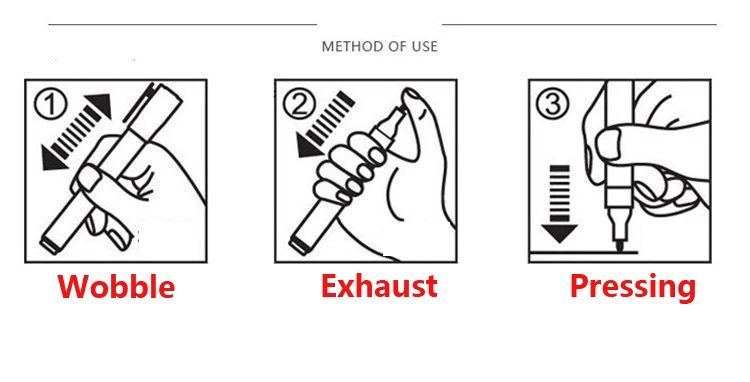 METHOD OF USE

①

Wobble

②

Exhaust

③

Pressing