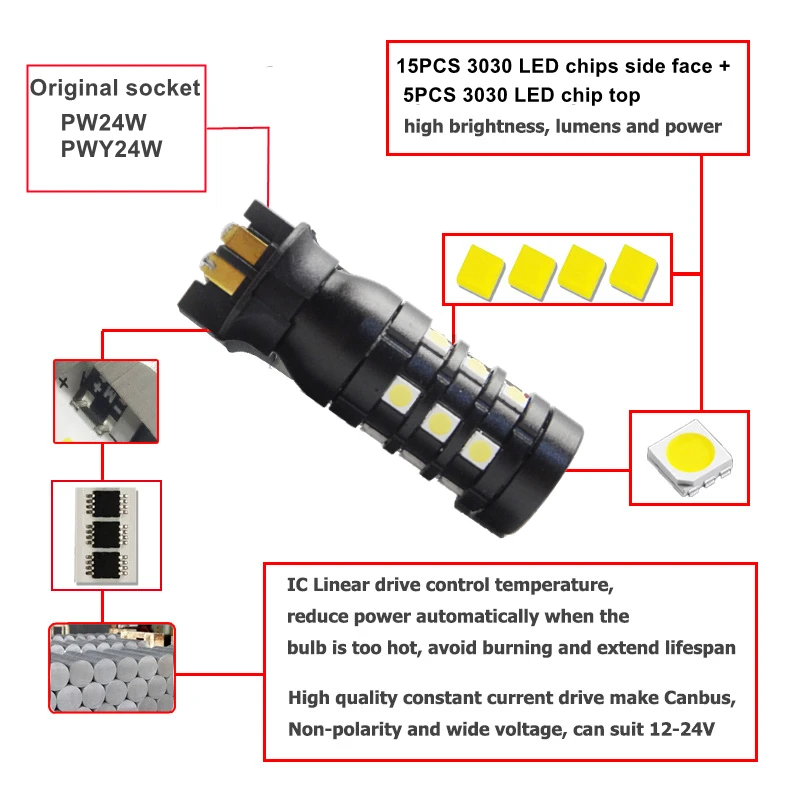 Original socket
PW24W
PWY24W

15PCS 3030 LED chips side face +
5PCS 3030 LED chip top
high brightness, lumens and power

IC Linear drive control temperature,
reduce power automatically when the
bulb is too hot, avoid burning and extend lifespan

High quality constant current drive make Canbus,
Non-polarity and wide voltage, can suit 12-24V