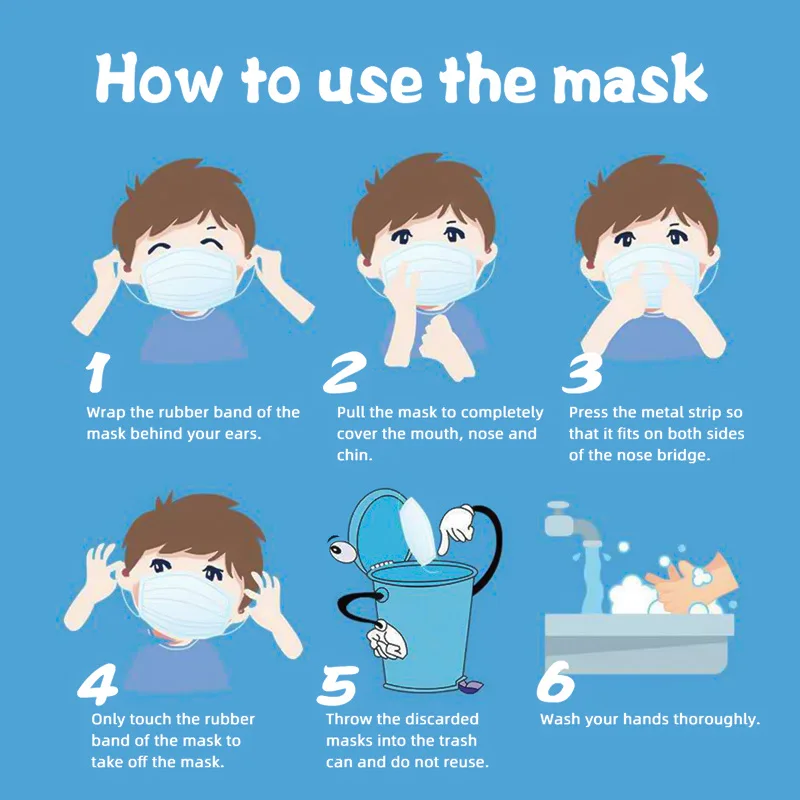 How to use the mask

1
Wrap the rubber band of the mask behind your ears.

2
Pull the mask to completely cover the mouth, nose and chin.

3
Press the metal strip so that it fits on both sides of the nose bridge.

4
Only touch the rubber band of the mask to take off the mask.

5
Throw the discarded masks into the trash can and do not reuse.

6
Wash your hands thoroughly.