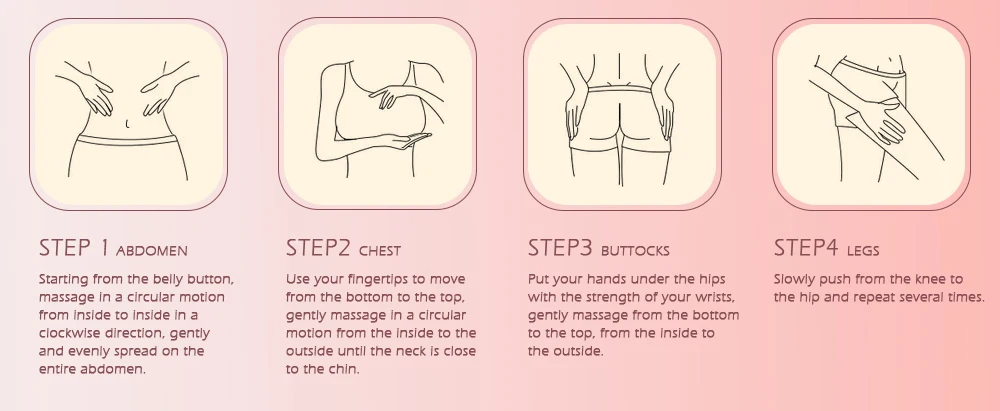 STEP 1 ABDOMEN

Starting from the belly button, massage in a circular motion from inside to inside in a clockwise direction, gently and evenly spread on the entire abdomen.

STEP2 CHEST

Use your fingertips to move from the bottom to the top, gently massage in a circular motion from the inside to the outside until the neck is close to the chin.

STEP3 BUTTOCKS

Put your hands under the hips with the strength of your wrists, gently massage from the bottom to the top, from the inside to the outside.

STEP4 LEGS

Slowly push from the knee to the hip and repeat several times.