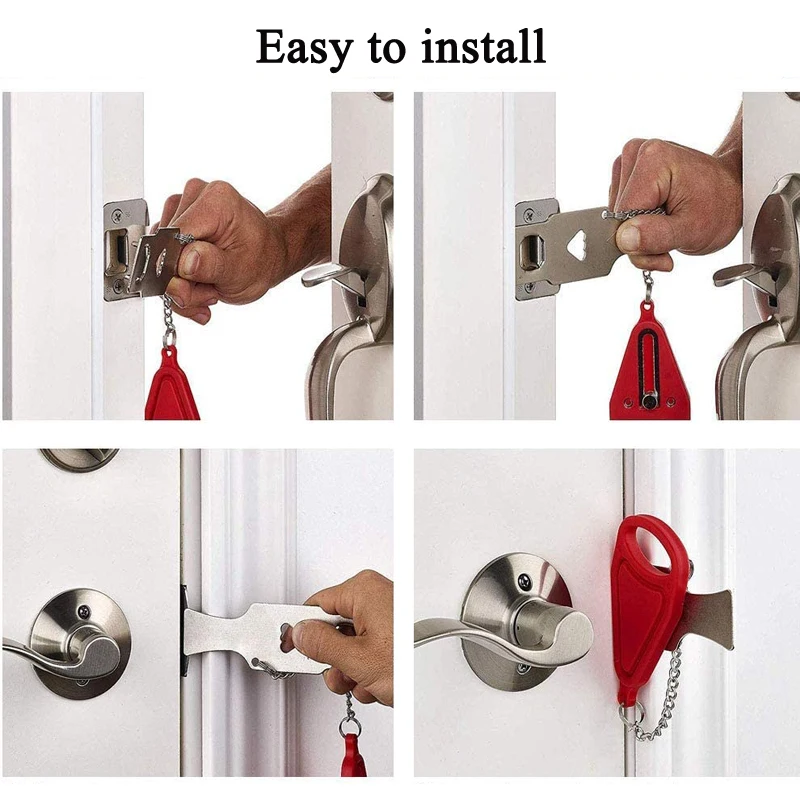 Easy to install