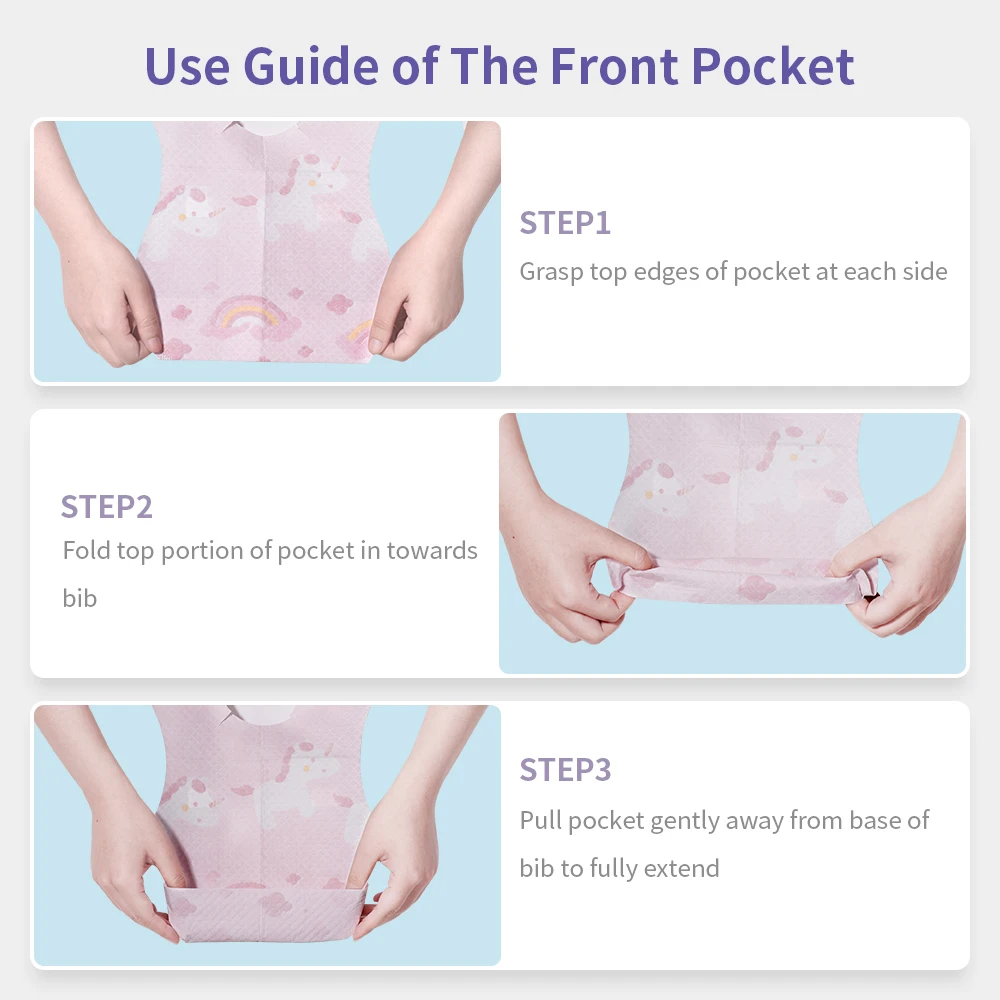 Use Guide of The Front Pocket

STEP1
Grasp top edges of pocket at each side

STEP2
Fold top portion of pocket in towards bib

STEP3
Pull pocket gently away from base of bib to fully extend