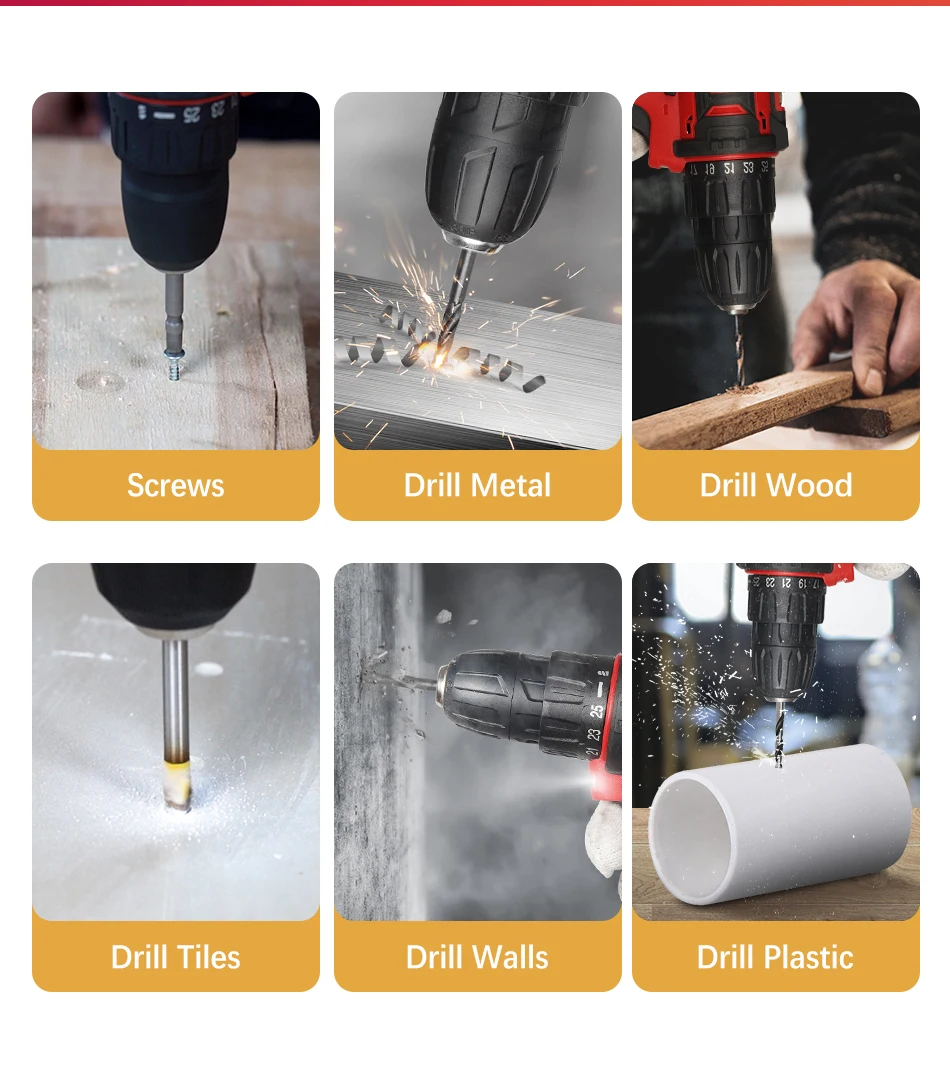 Screws

Drill Metal

Drill Wood

Drill Tiles

Drill Walls

Drill Plastic