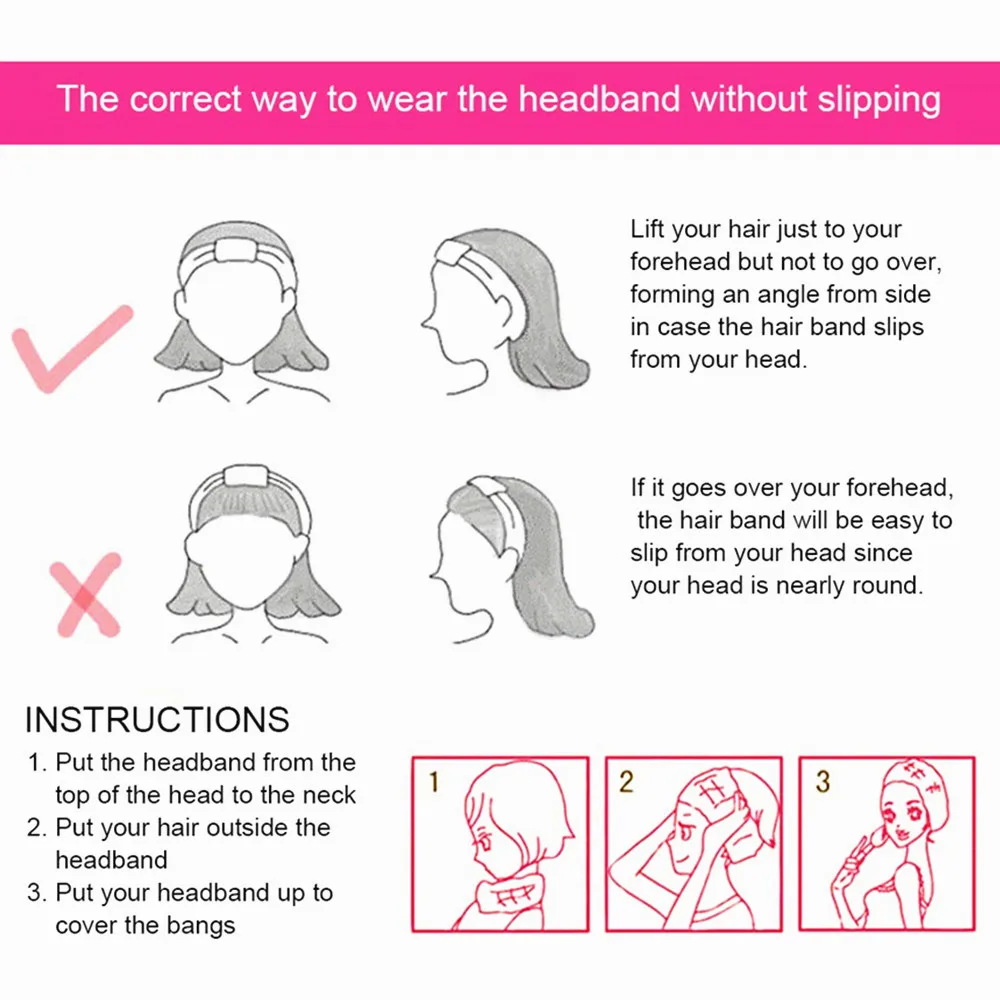 The correct way to wear the headband without slipping

Lift your hair just to your forehead but not to go over, forming an angle from side in case the hair band slips from your head.

If it goes over your forehead, the hair band will be easy to slip from your head since your head is nearly round.

INSTRUCTIONS
1. Put the headband from the top of the head to the neck
2. Put your hair outside the headband
3. Put your headband up to cover the bangs

1

2

3