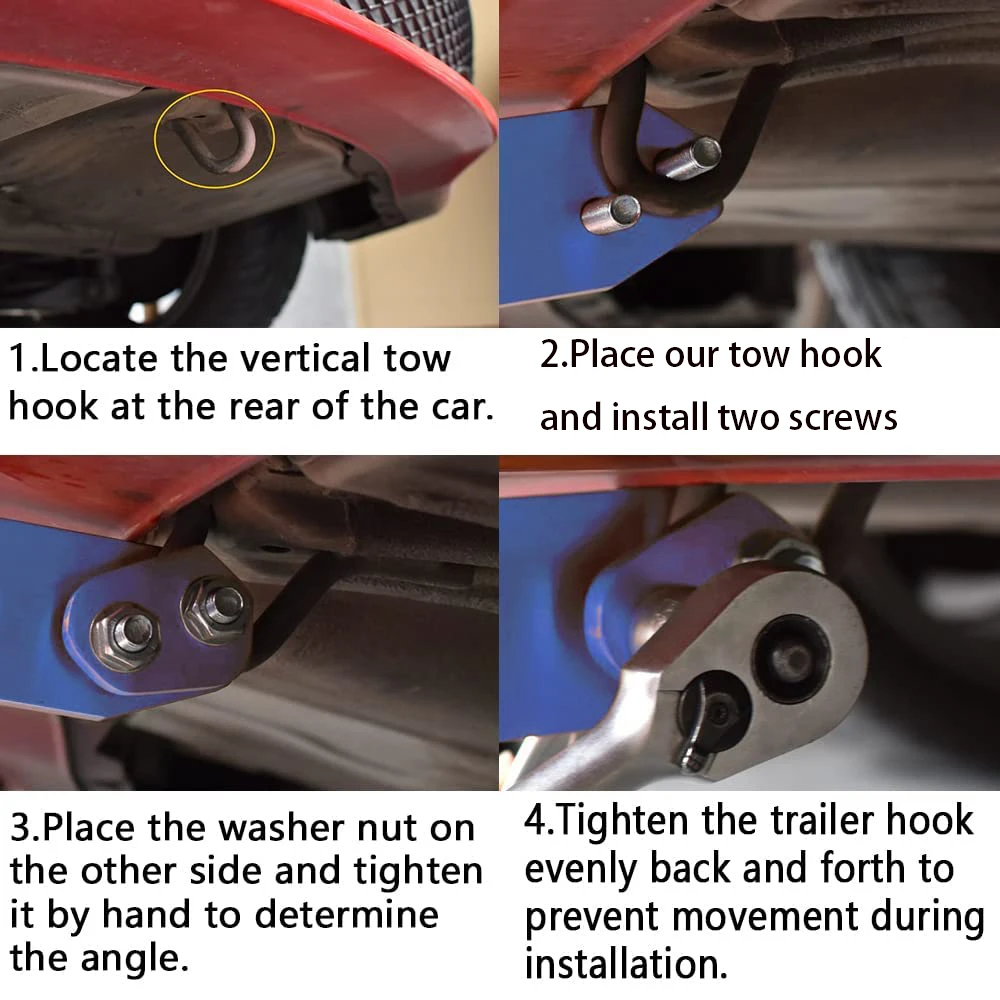 1.Locate the vertical tow hook at the rear of the car.

2.Place our tow hook and install two screws

3.Place the washer nut on the other side and tighten it by hand to determine the angle.

4.Tighten the trailer hook evenly back and forth to prevent movement during installation.