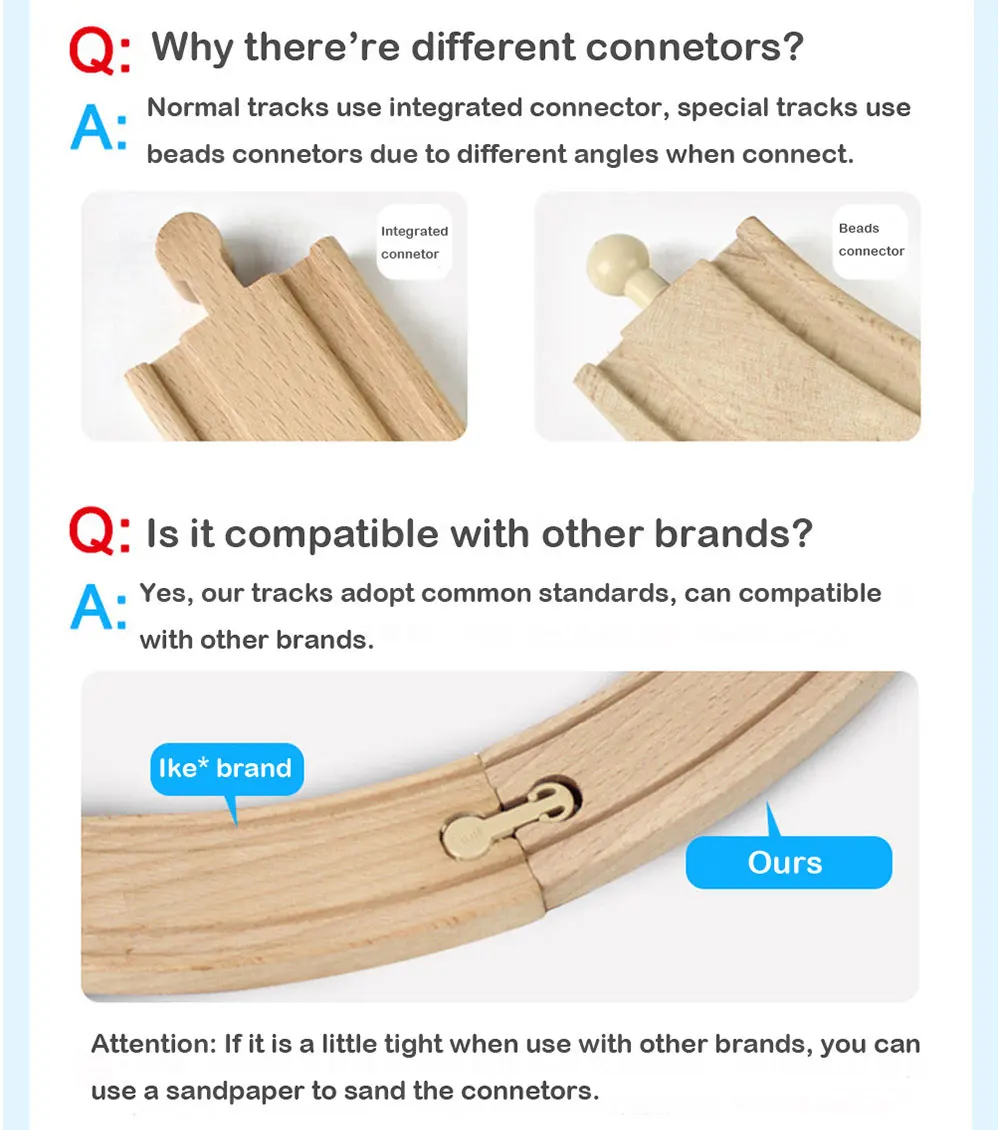 Q: Why there're different connetors?

A: Normal tracks use integrated connector, special tracks use beads connetors due to different angles when connect.

Integrated connetor

Beads connector

Q: Is it compatible with other brands?

A: Yes, our tracks adopt common standards, can compatible with other brands.

Ike* brand

Ours

Attention: If it is a little tight when use with other brands, you can use a sandpaper to sand the connetors.