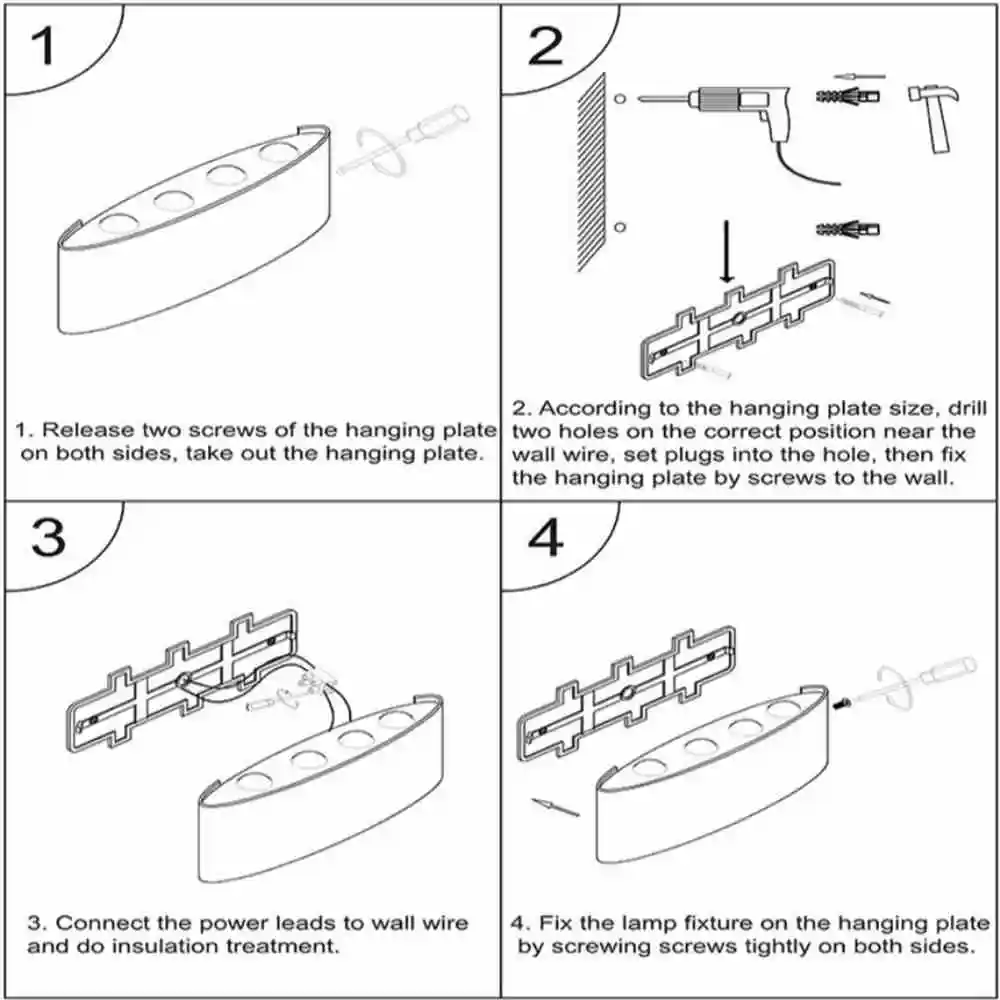 1

1. Release two screws of the hanging plate on both sides, take out the hanging plate.

2

2. According to the hanging plate size, drill two holes on the correct position near the wall wire, set plugs into the hole, then fix the hanging plate by screws to the wall.

3

3. Connect the power leads to wall wire and do insulation treatment.

4

4. Fix the lamp fixture on the hanging plate by screwing screws tightly on both sides.