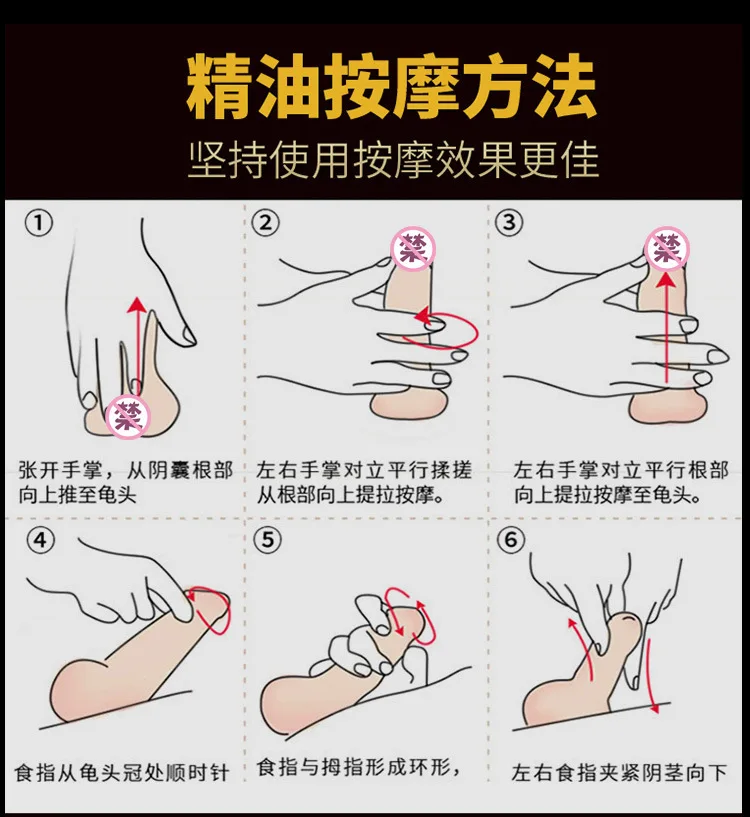 精油按摩方法
坚持使用按摩效果更佳

①
禁
张开手掌，从阴囊根部向上推至龟头

②
禁
左右手掌对立平行揉搓从根部向上提拉按摩。

③
禁
左右手掌对立平行根部向上提拉按摩至龟头。

④
食指从龟头冠处顺时针

⑤
食指与拇指形成环形，

⑥
左右食指夹紧阴茎向下