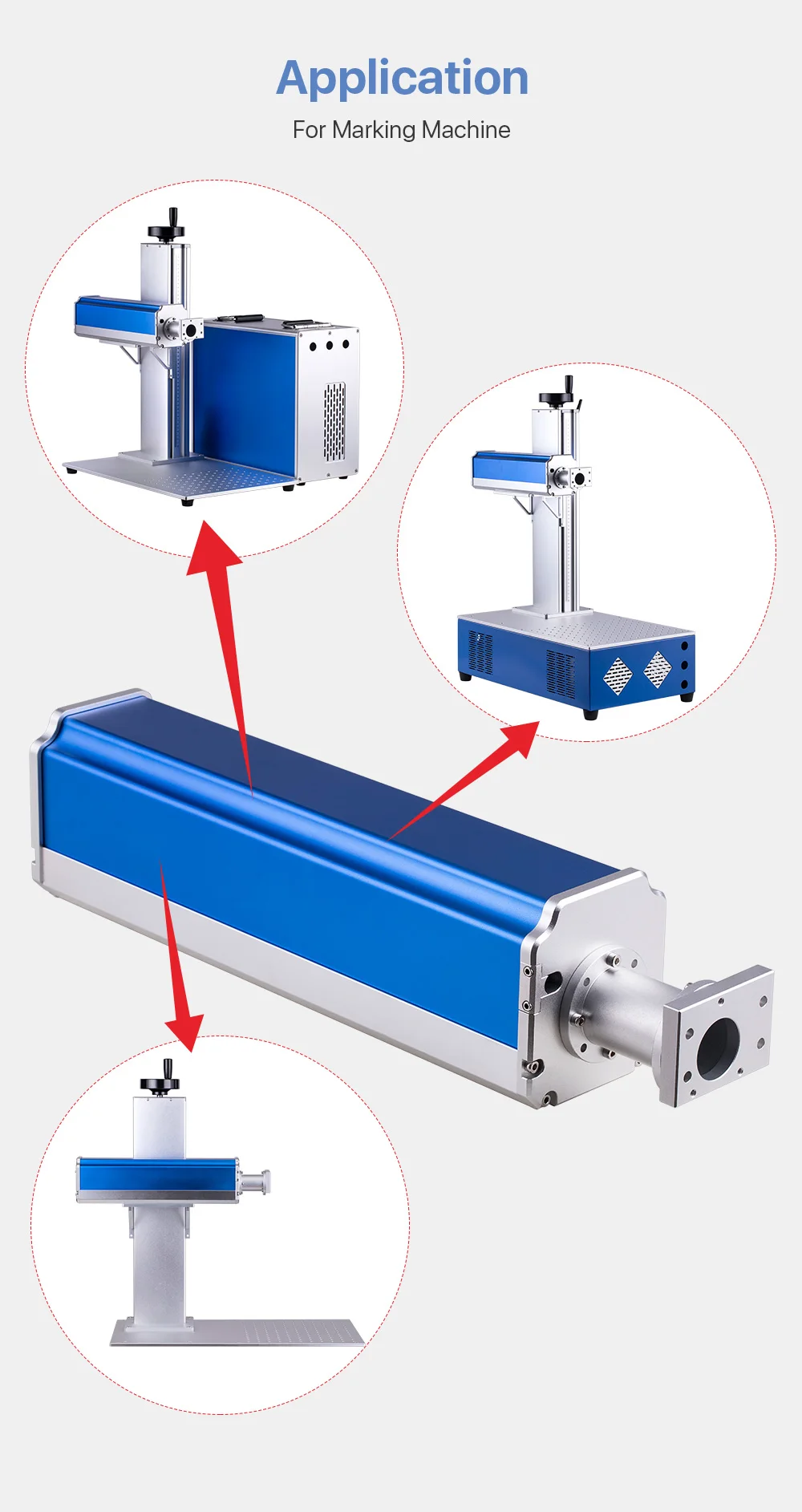 Application

For Marking Machine