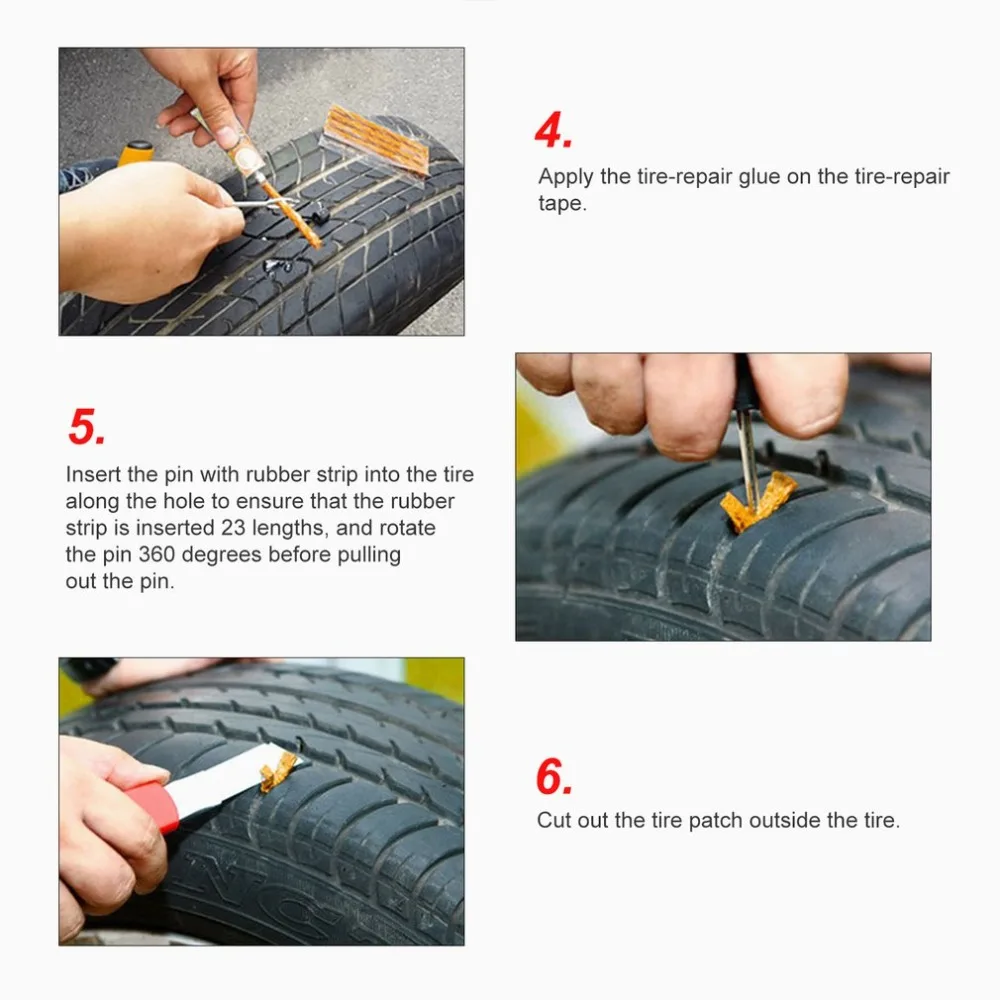 4.

Apply the tire-repair glue on the tire-repair tape.

5.

Insert the pin with rubber strip into the tire along the hole to ensure that the rubber strip is inserted 23 lengths, and rotate the pin 360 degrees before pulling out the pin.

6.

Cut out the tire patch outside the tire.