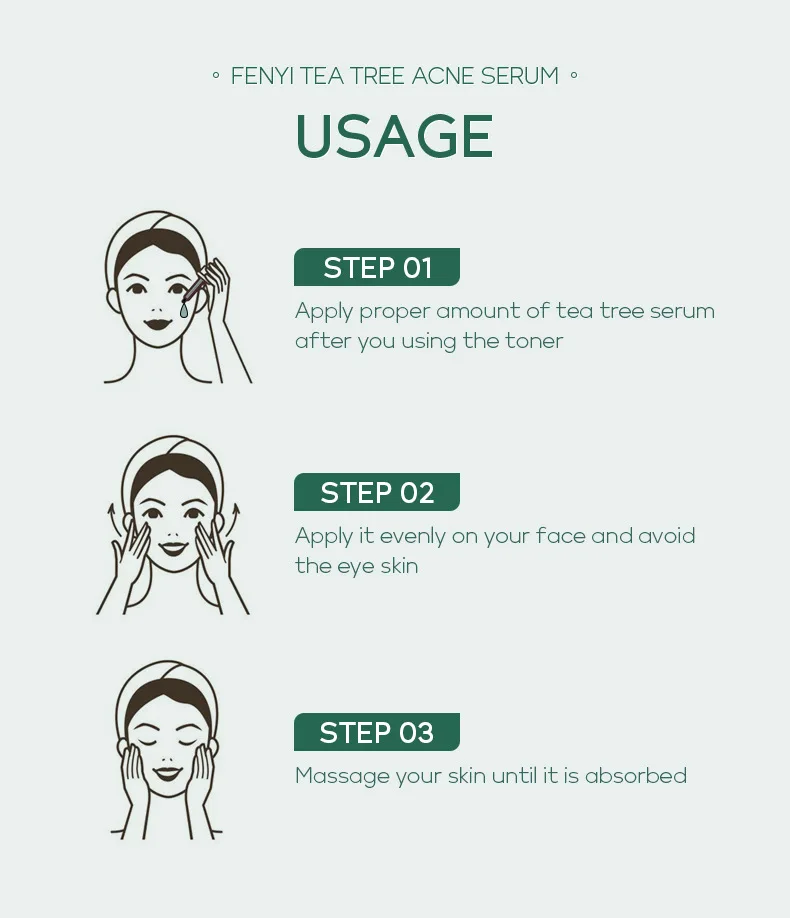 ◦ FENYI TEA TREE ACNE SERUM ◦

USAGE

STEP 01

Apply proper amount of tea tree serum after you using the toner

STEP 02

Apply it evenly on your face and avoid the eye skin

STEP 03

Massage your skin until it is absorbed