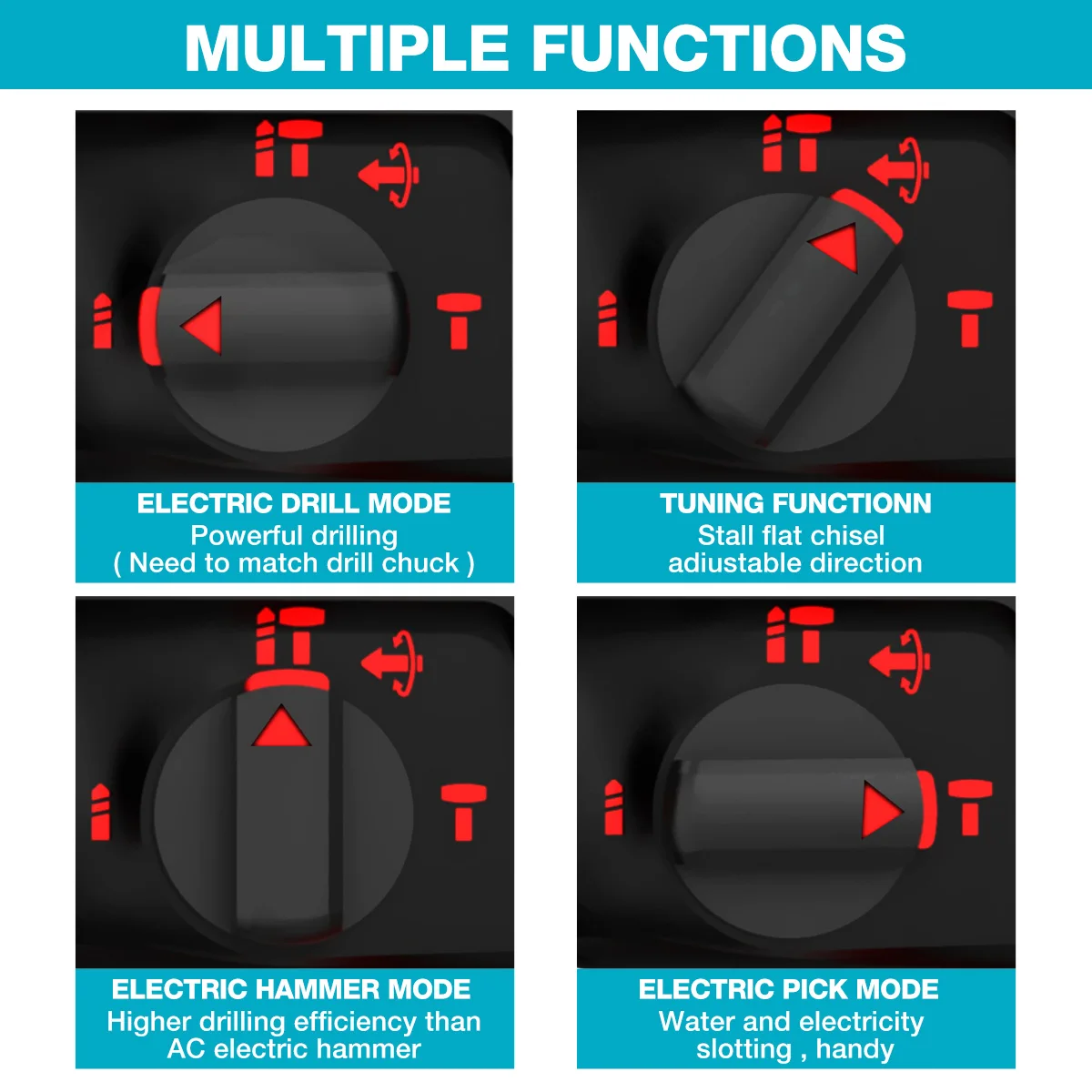 MULTIPLE FUNCTIONS

ELECTRIC DRILL MODE
Powerful drilling
( Need to match drill chuck )

TUNING FUNCTIONN
Stall flat chisel
adiustable direction

ELECTRIC HAMMER MODE
Higher drilling efficiency than
AC electric hammer

ELECTRIC PICK MODE
Water and electricity
slotting , handy