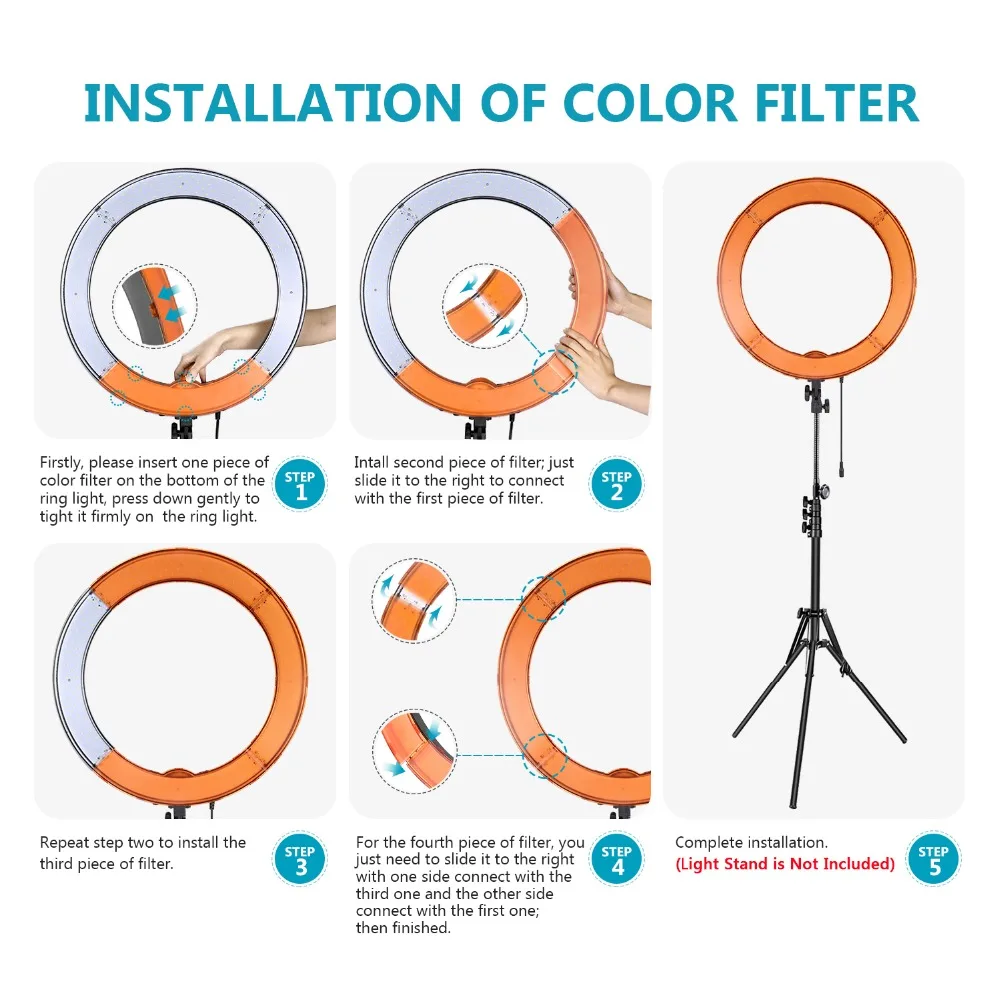 INSTALLATION OF COLOR FILTER

Firstly, please insert one piece of color filter on the bottom of the ring light, press down gently to tight it firmly on the ring light.

STEP 1

Intall second piece of filter; just slide it to the right to connect with the first piece of filter.

STEP 2

Repeat step two to install the third piece of filter.

STEP 3

For the fourth piece of filter, you just need to slide it to the right with one side connect with the third one and the other side connect with the first one; then finished.

STEP 4

Complete installation.
(Light Stand is Not Included)

STEP 5