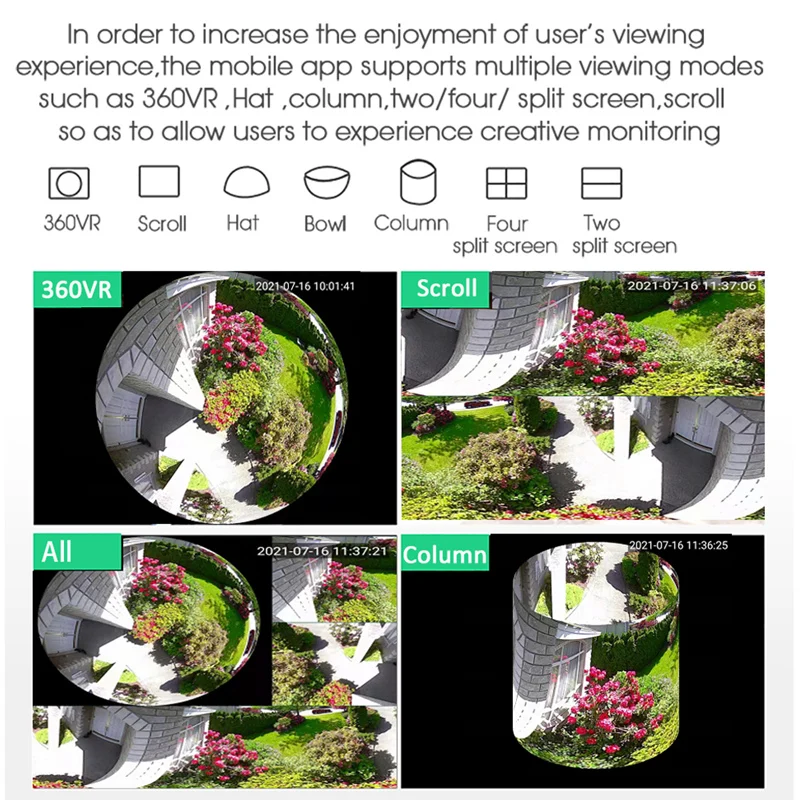 In order to increase the enjoyment of user's viewing experience,the mobile app supports multiple viewing modes such as 360VR ,Hat ,column,two/four/ split screen,scroll so as to allow users to experience creative monitoring

360VR Scroll Hat Bowl Column Four split screen Two split screen

360VR 2021-07-16 10:01:41

Scroll 2021-07-16 11:37:06

All 2021-07-16 11:37:21

Column 2021-07-16 11:36:25