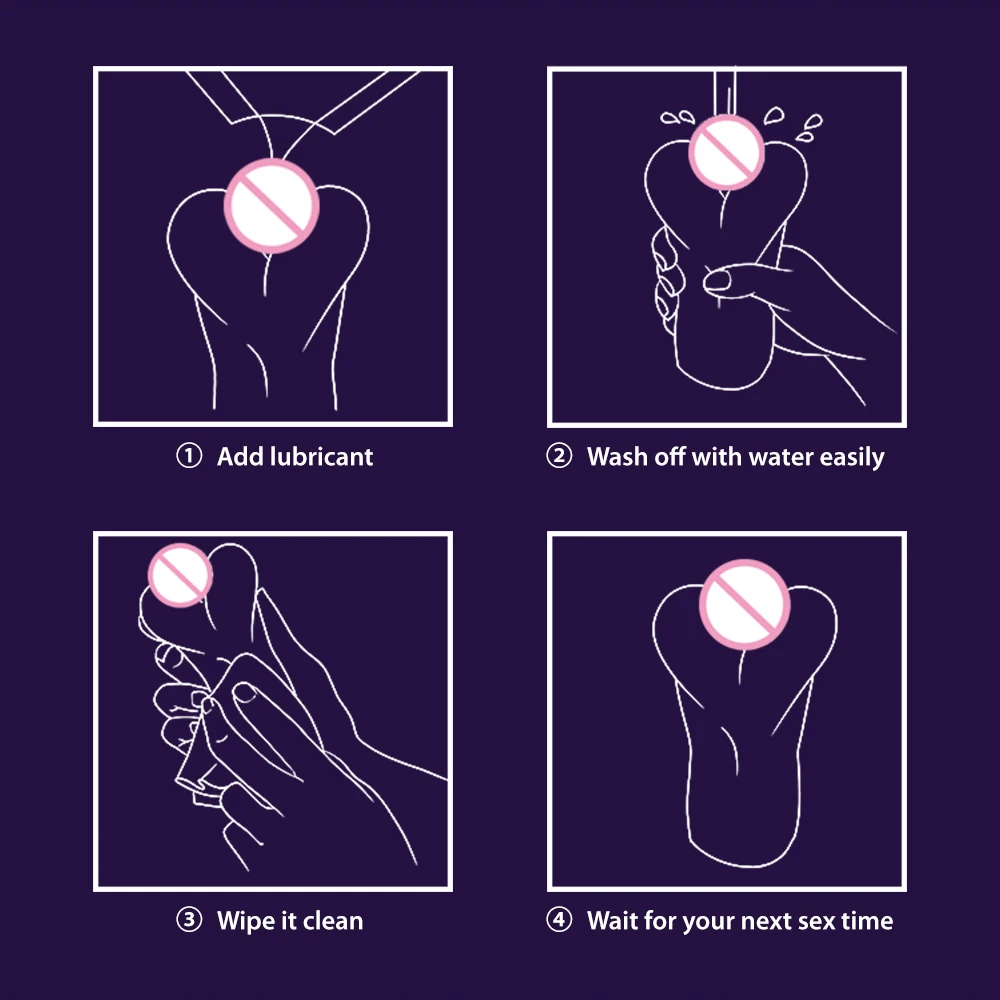 ① Add lubricant

② Wash off with water easily

③ Wipe it clean

④ Wait for your next sex time