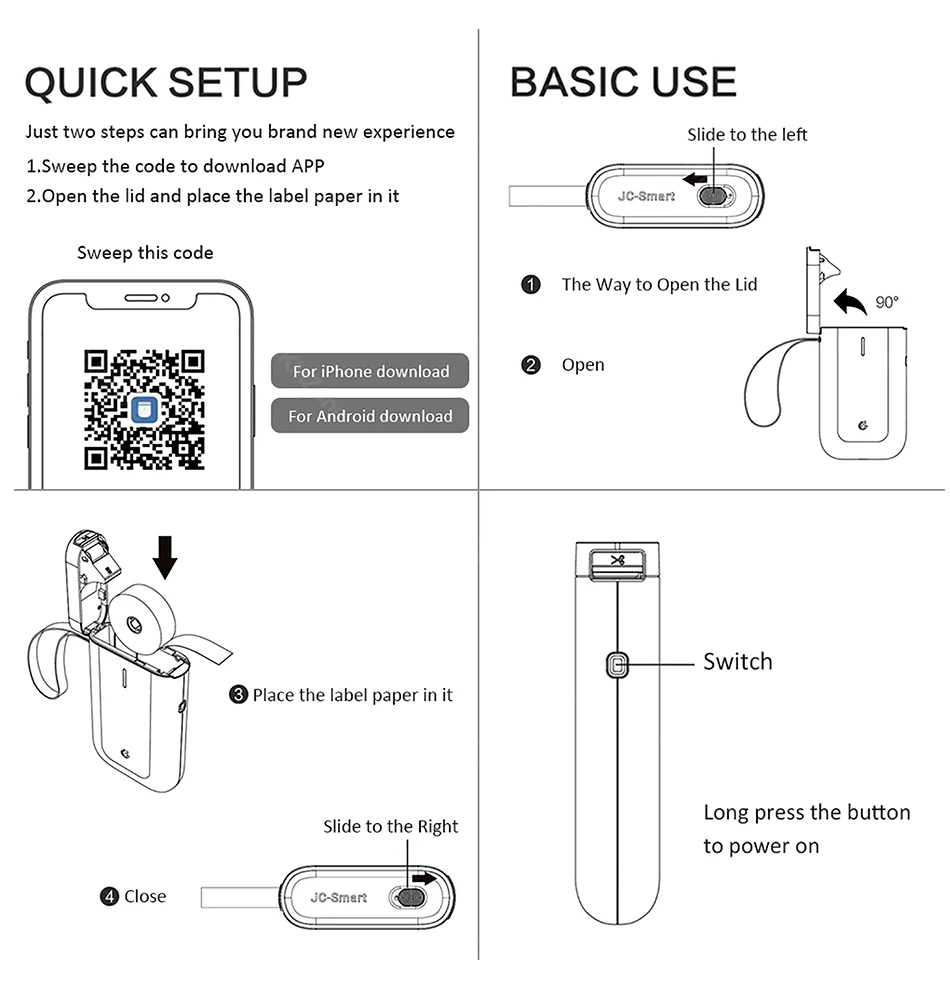 QUICK SETUP

Just two steps can bring you brand new experience

1.Sweep the code to download APP

2.Open the lid and place the label paper in it

Sweep this code

For iPhone download

For Android download

BASIC USE

Slide to the left

JC-Smart

❶ The Way to Open the Lid

90°

❷ Open

❸ Place the label paper in it

Slide to the Right

❹ Close

JC-Smart

Switch

Long press the button to power on